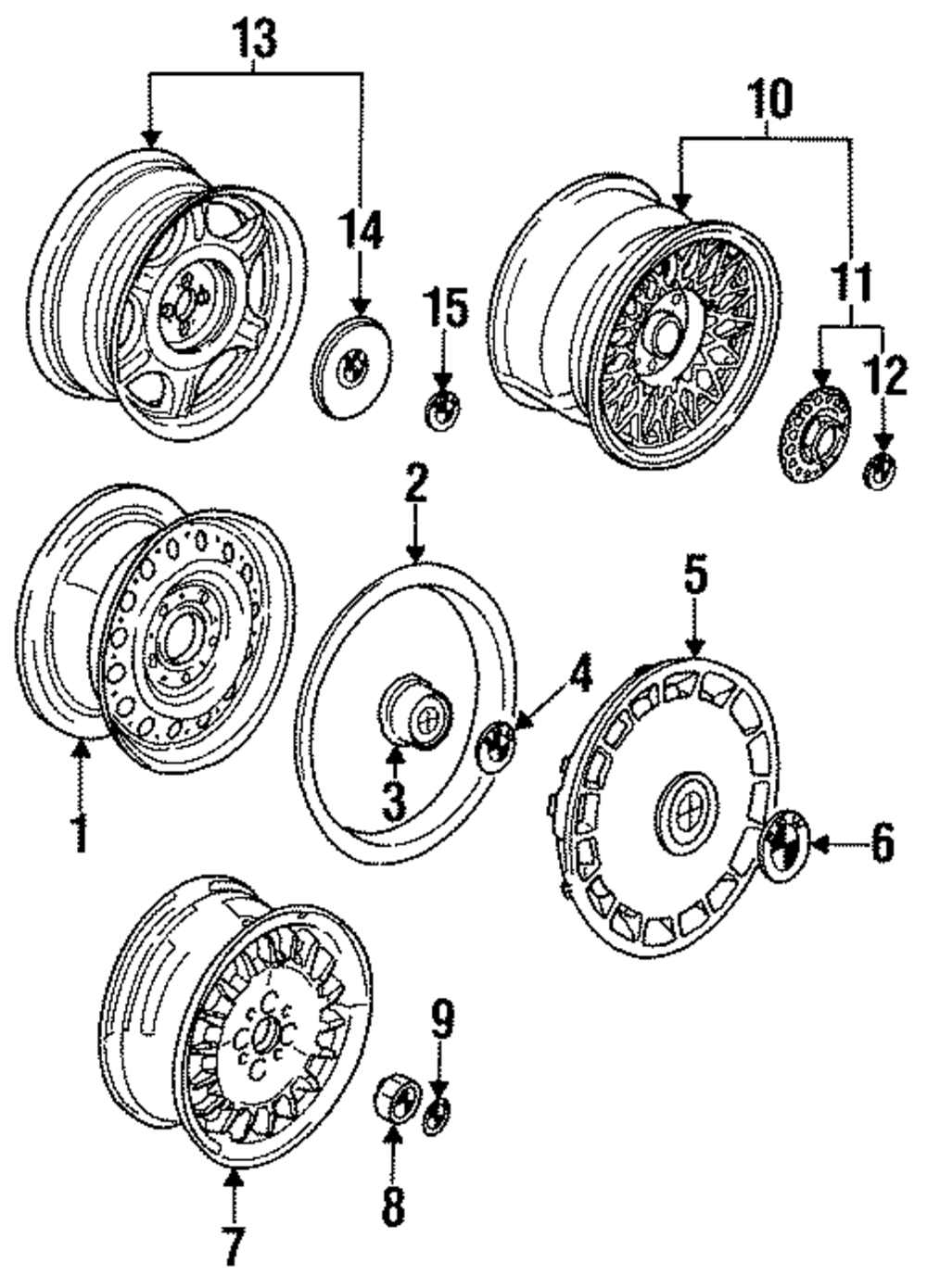 13
14
15
10
11
12
2
5
4
3
1
6
9
8
7