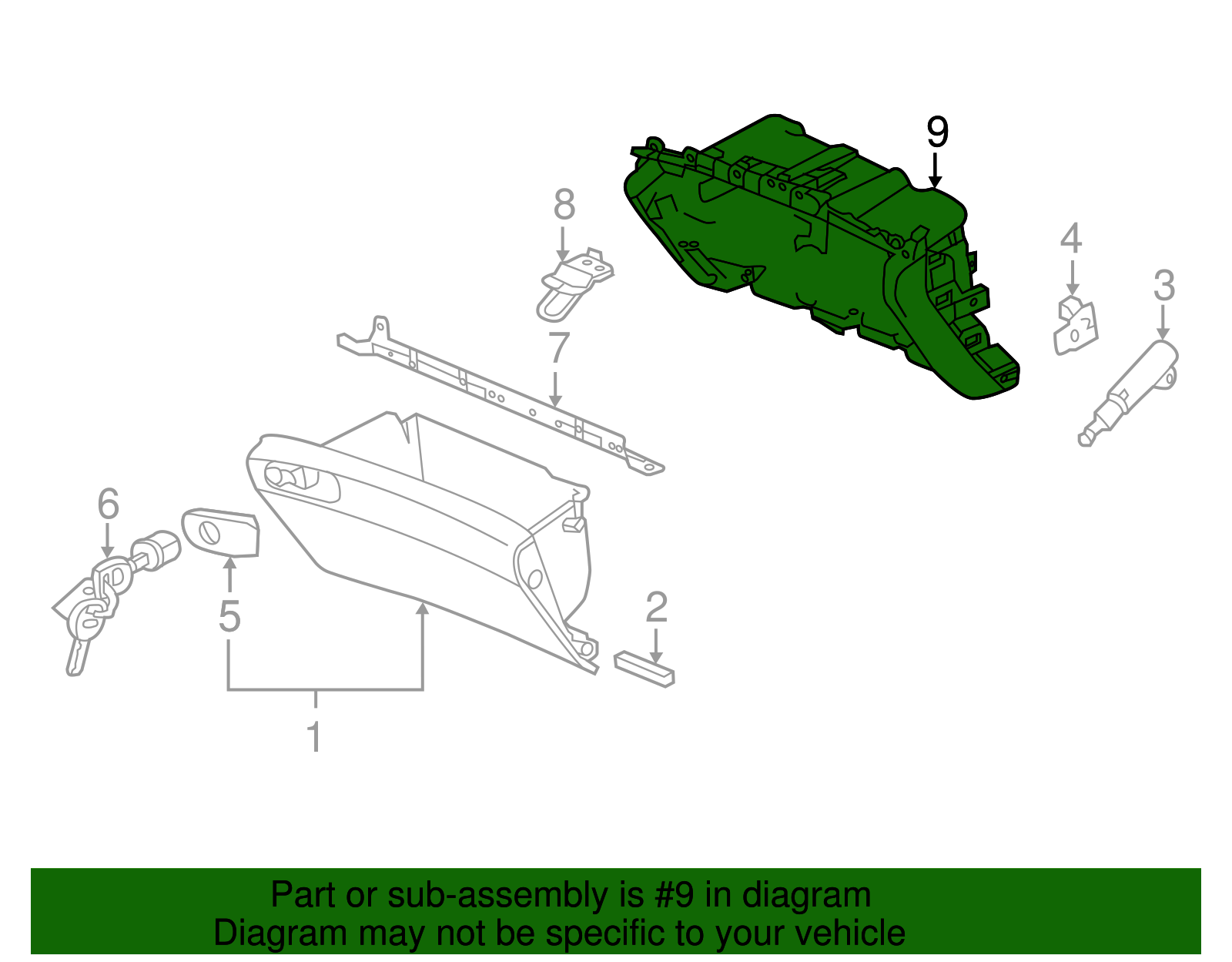 9

8

4

3

7

6

5

2

1

Part or sub-assembly is #9 in diagram
Diagram may not be specific to your vehicle