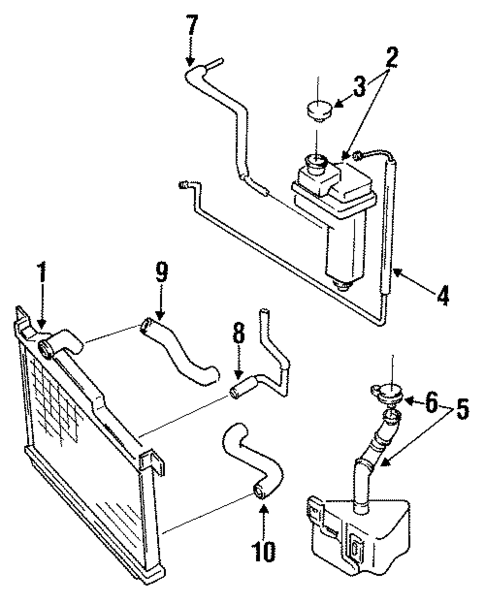 7
2
3
4
1
9
8
6
5
10