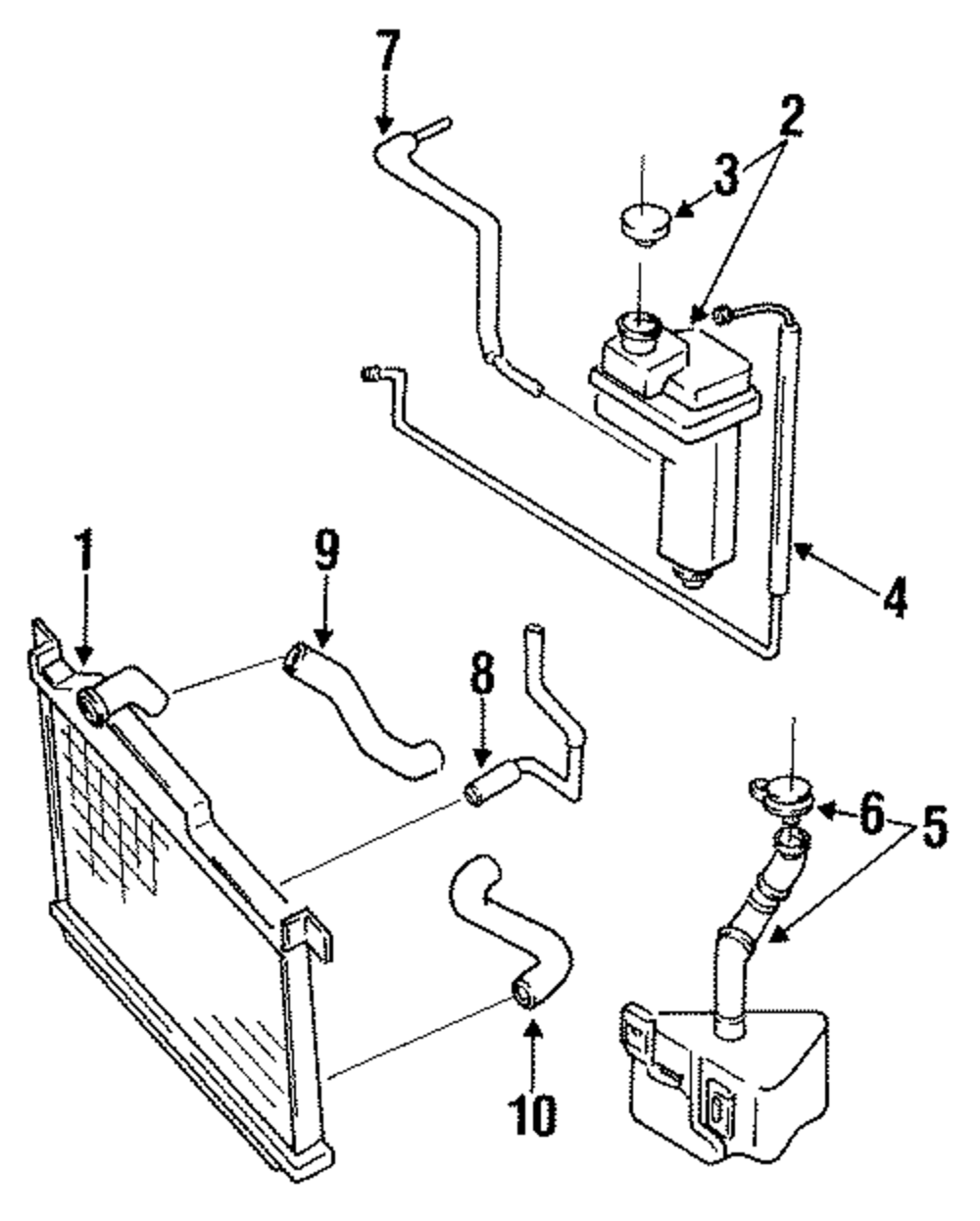 7
2
3
4
1
9
8
6
5
10