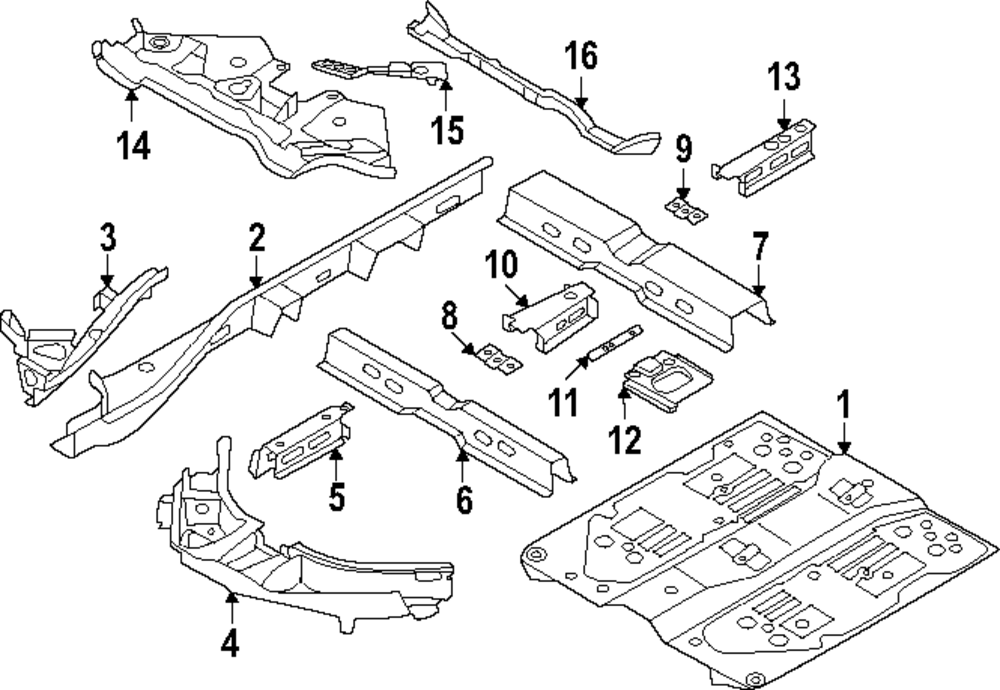 14
15
16
13
9
3
2
10
7
8
11
12
1
5
6
4