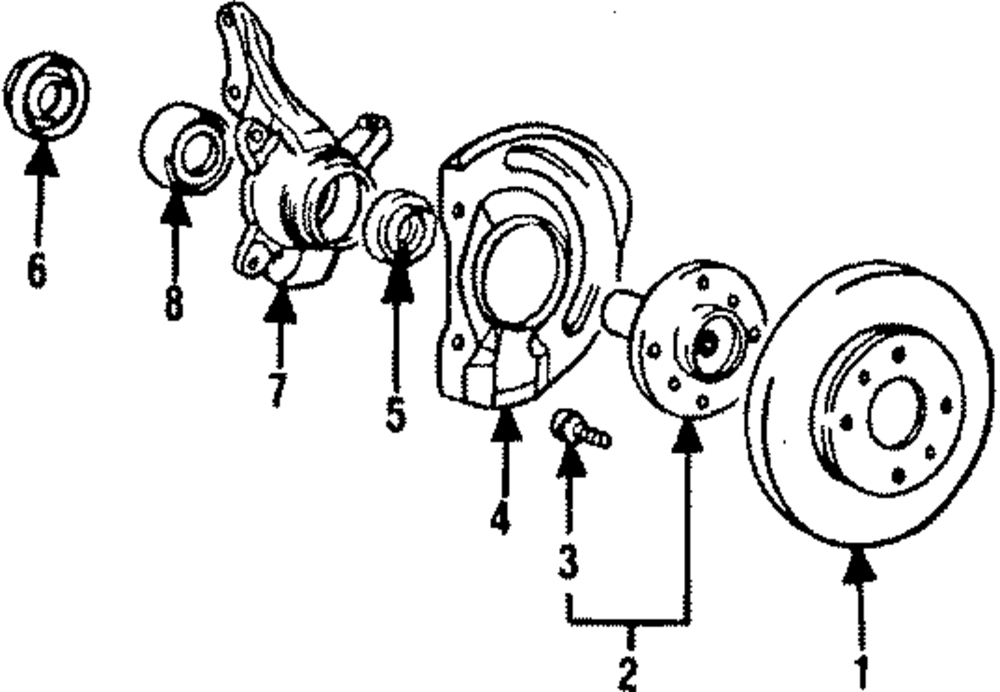 6
8
7
5
4
3
2
1