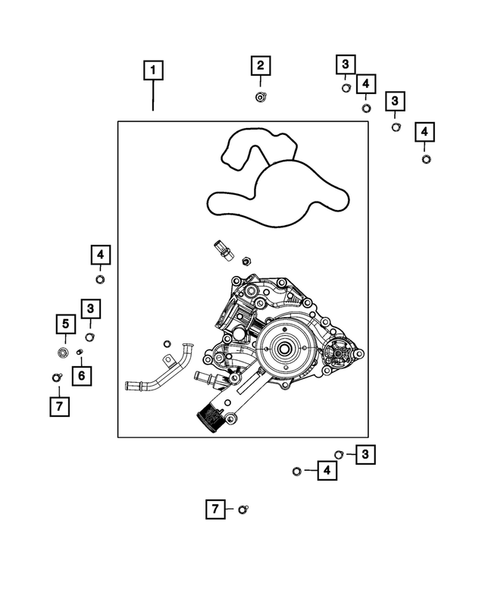 1
2
3
4
3
4
4
3
5
6
7
3
4
7