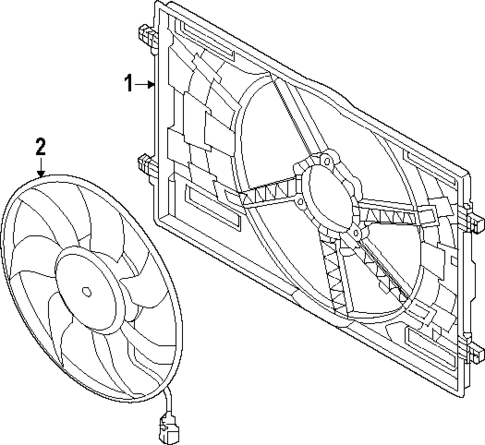 1
2