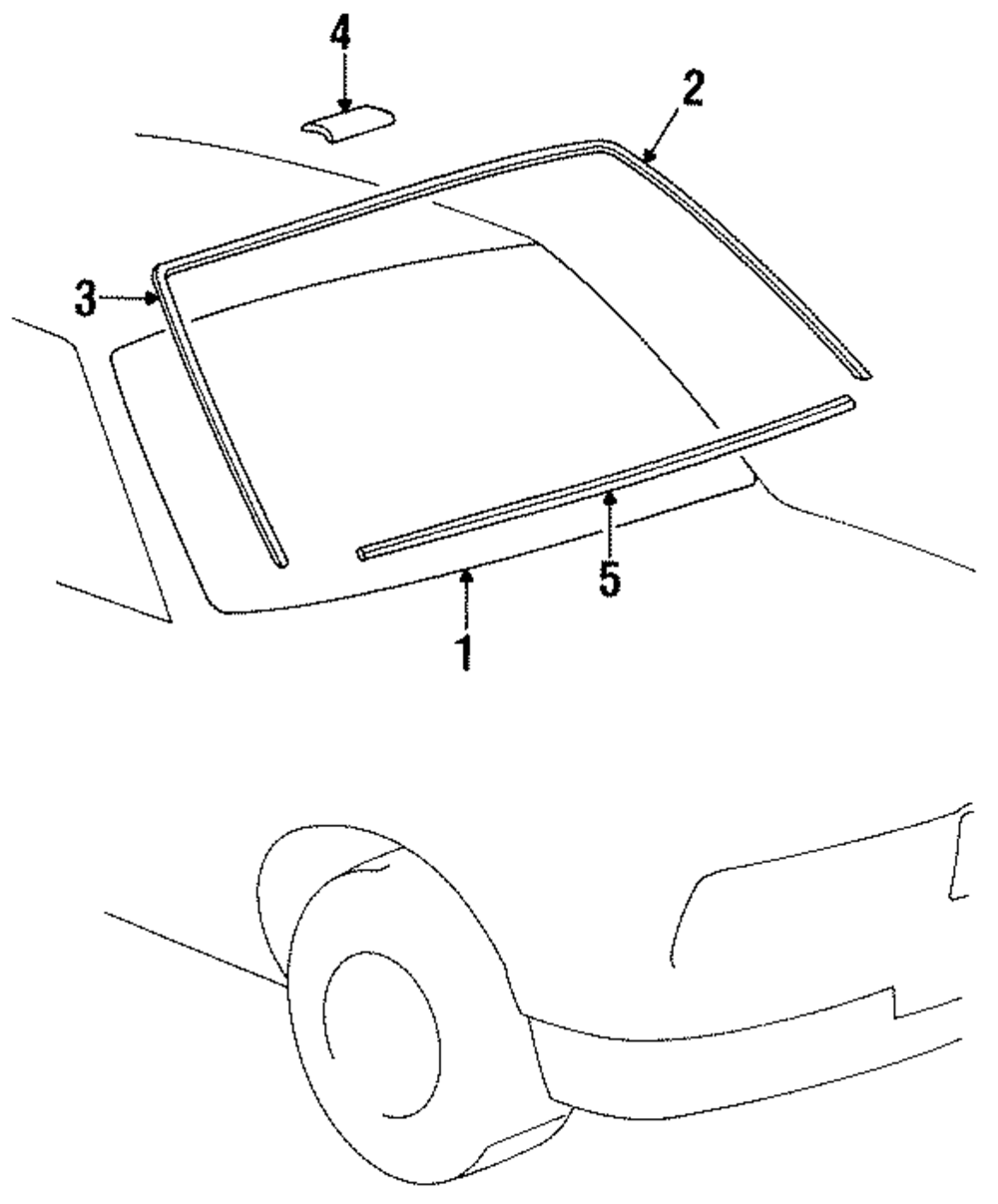 4
2
3
5
1