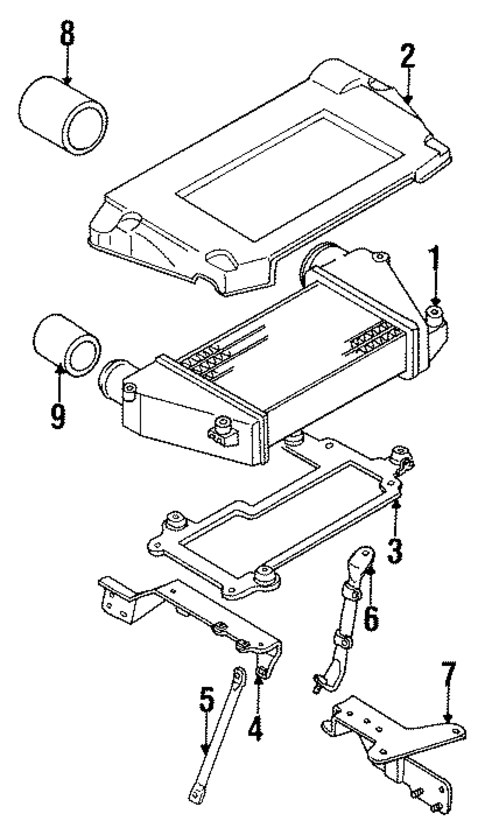 8
2
1
9
3
6
5
4
7