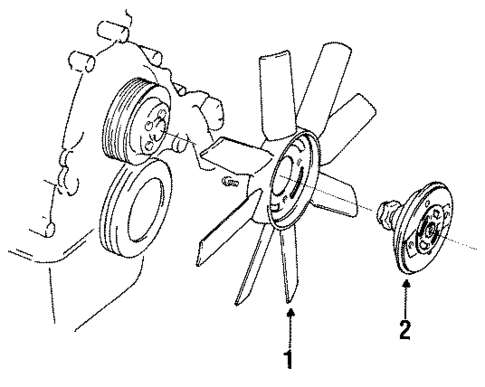 1

2