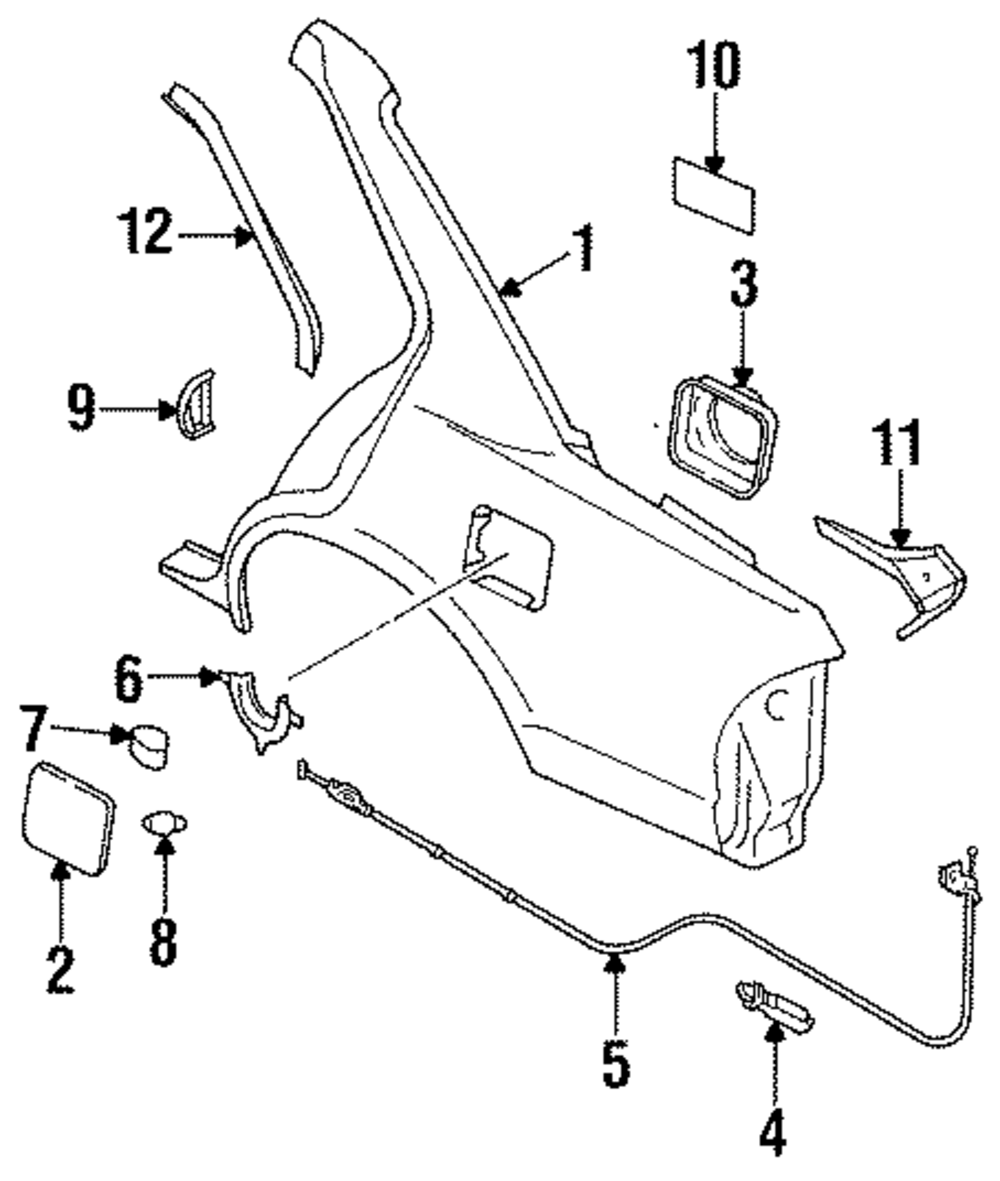 10
12
1
3
9
11
6
7
2
8
5
4