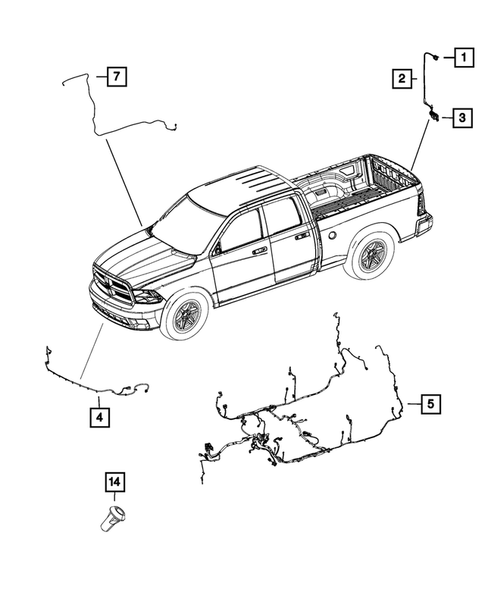 7
1
2
3
4
5
14