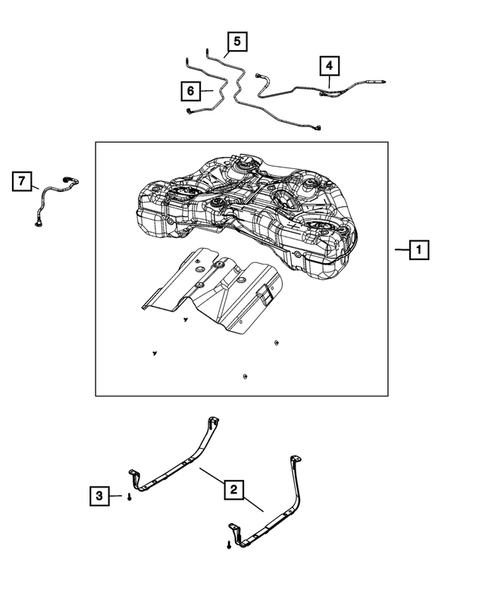 5
4
6
7
1
3
2