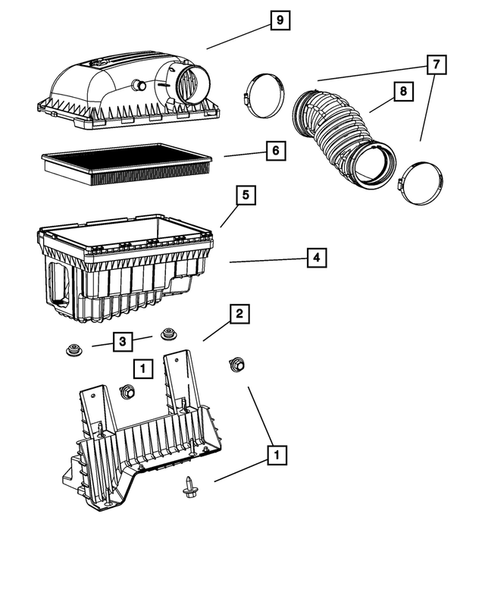 9
7
8
6
5
4
2
3
1
1