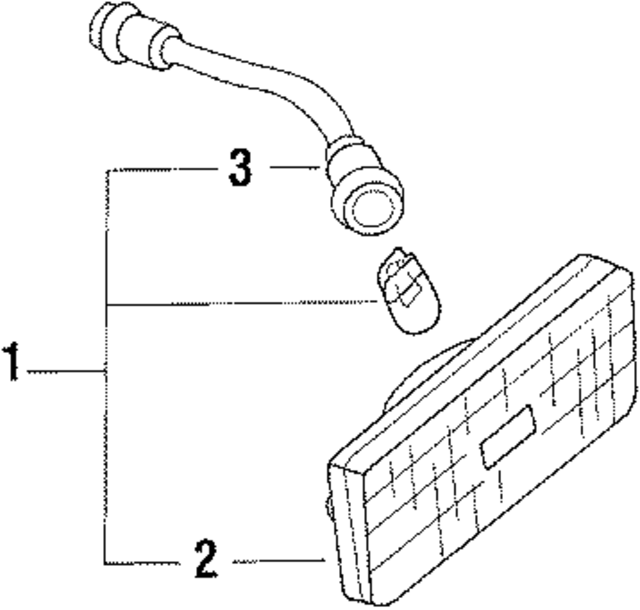 3
1
2