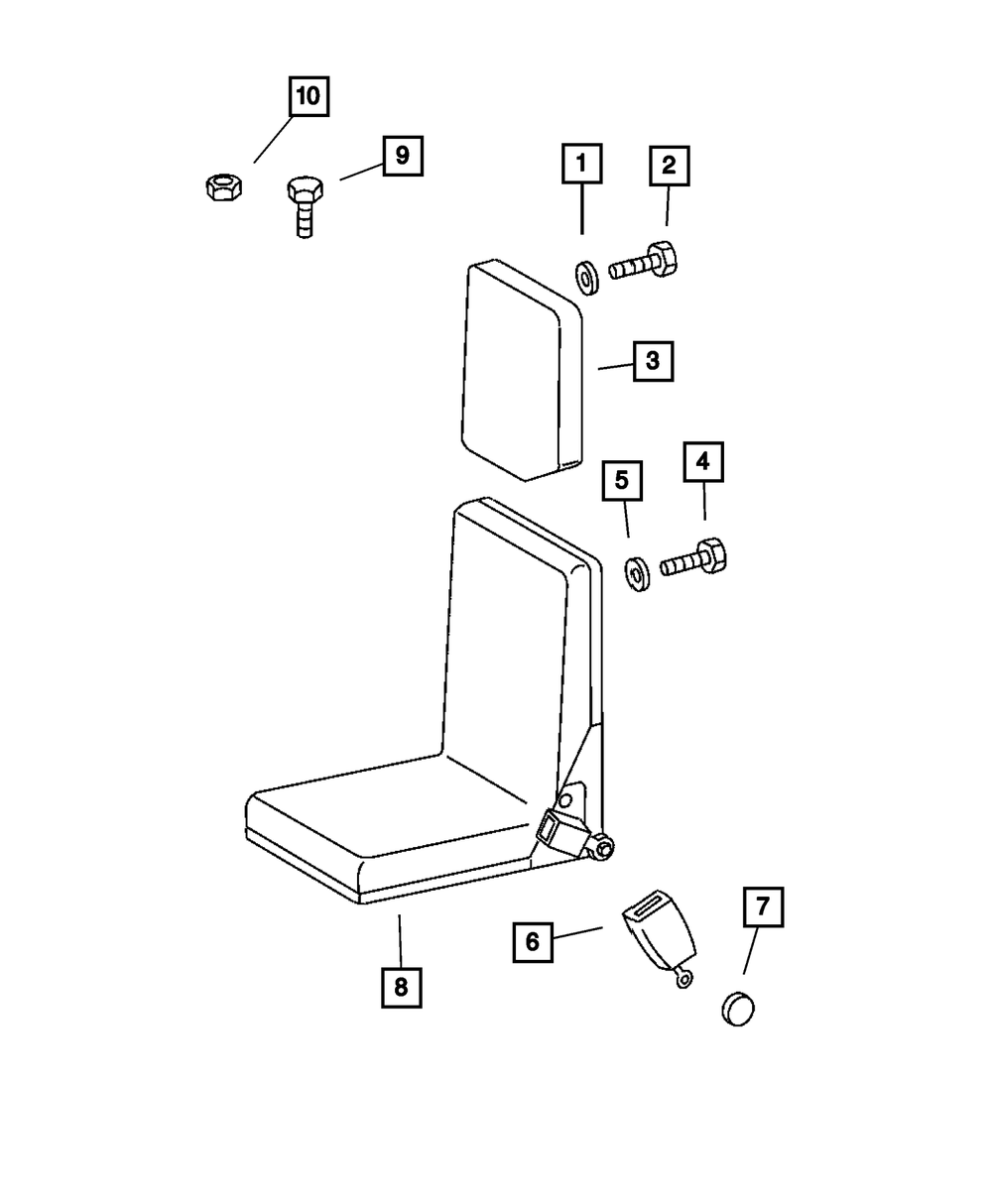 10
9
1
2
3
5
4
6
7
8