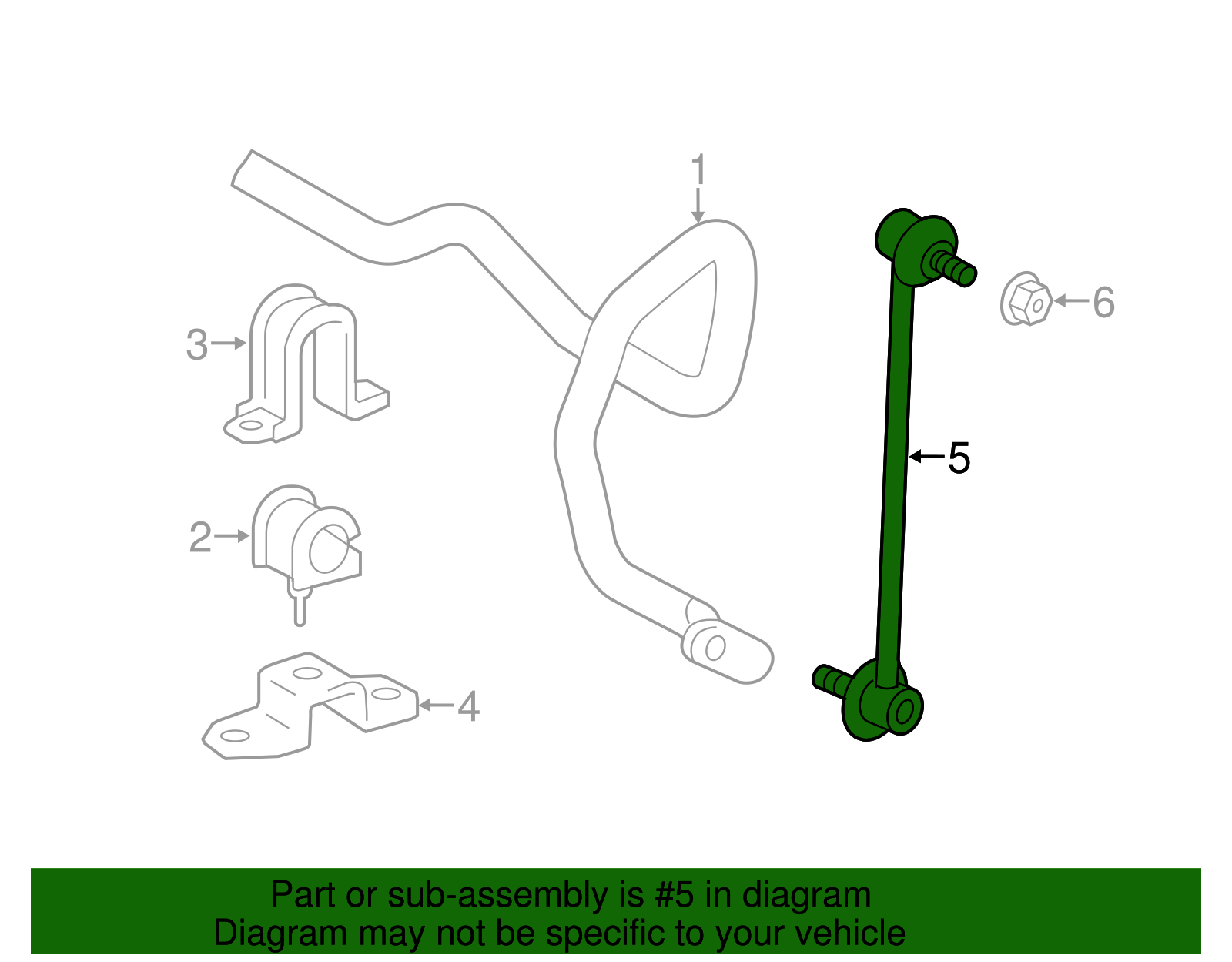 1
3
6
5
2
4

Part or sub-assembly is #5 in diagram
Diagram may not be specific to your vehicle