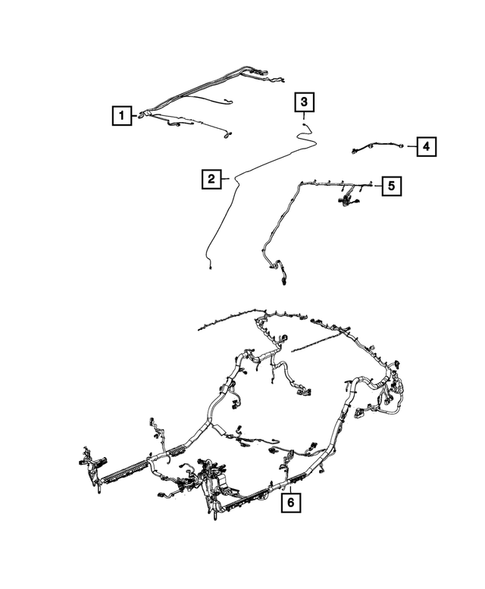 1
3
4
2
5
6