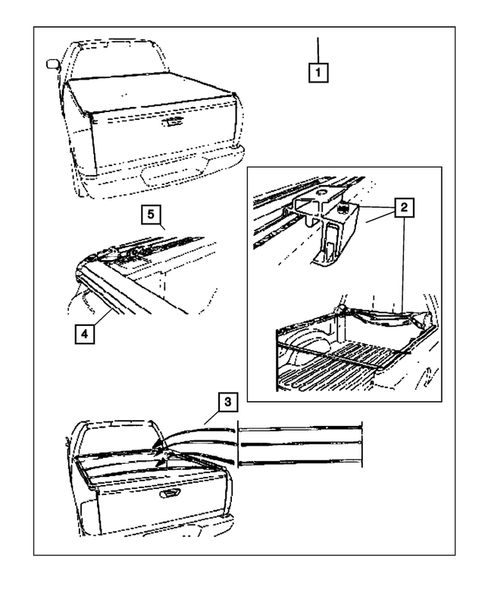 1

5

2

4

3