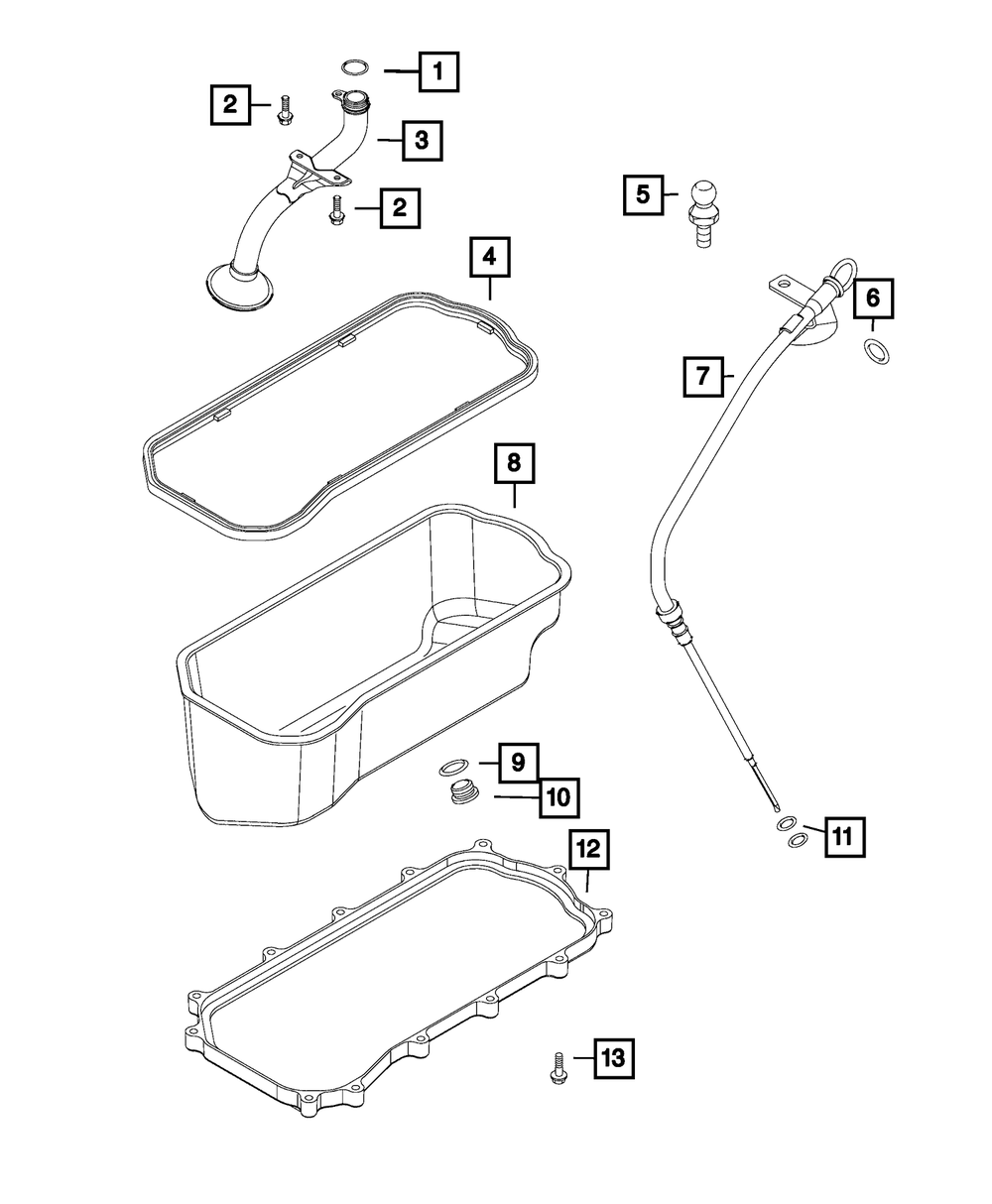 1
2
3
2
5
4
6
7
8
9
10
11
12
13