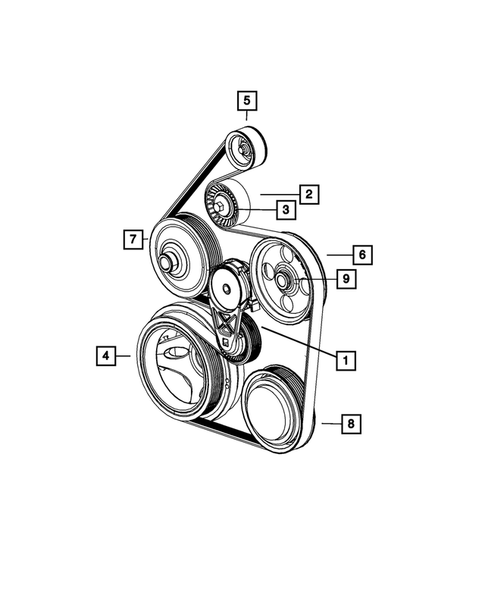 5
2
3
7
6
9
4
1
8