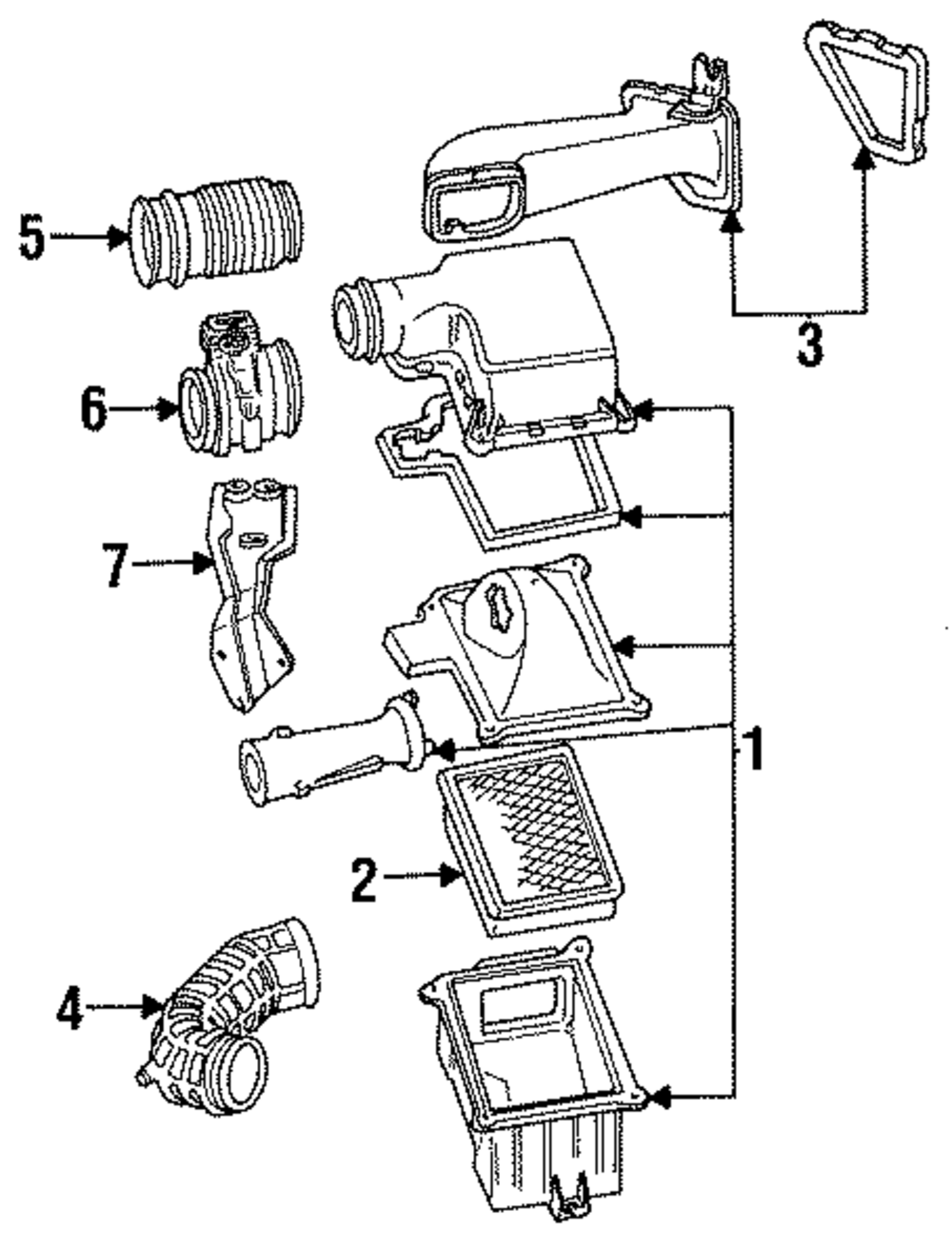 5
3
6
7
1
2
4