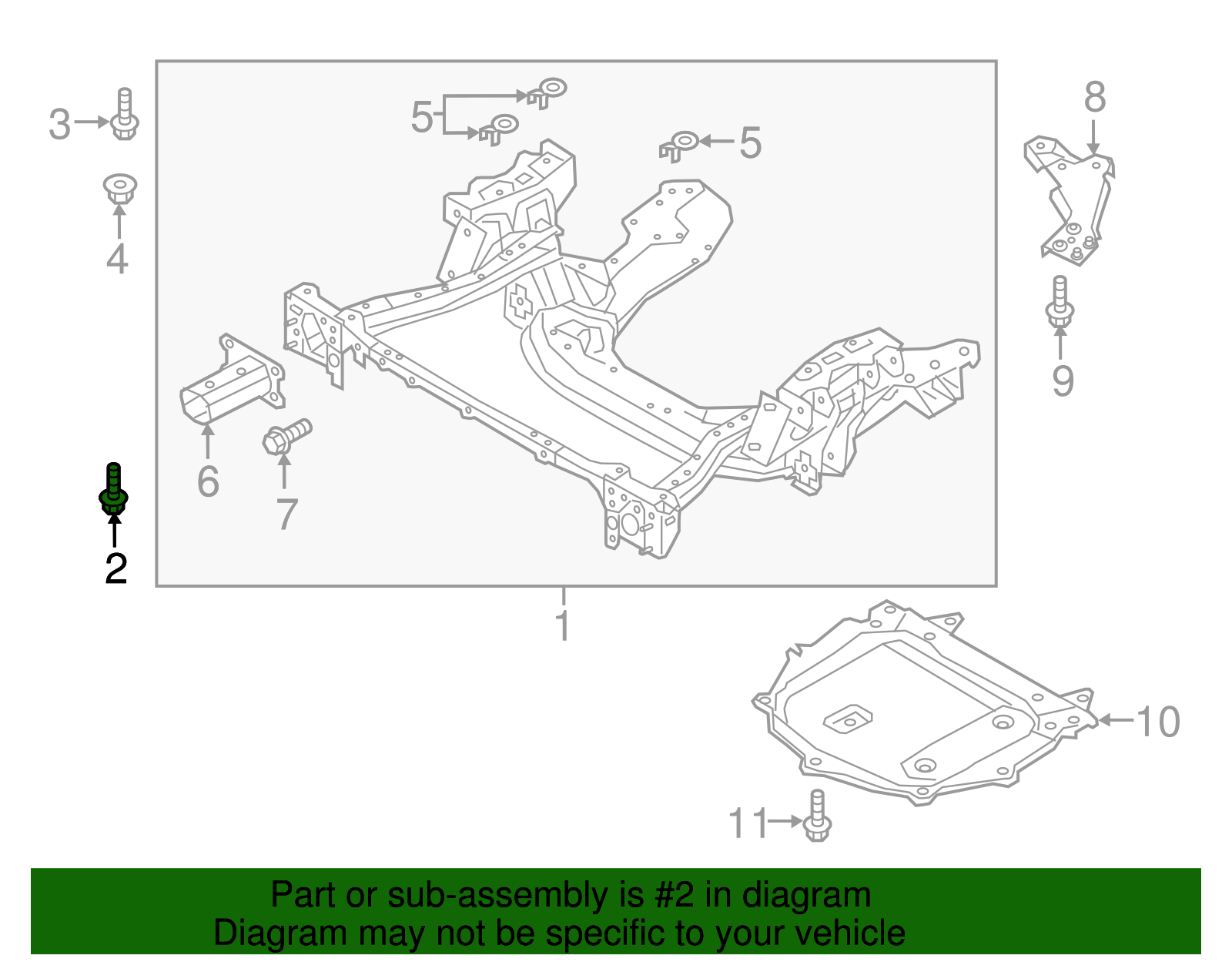 3
4
5
5
8
9
6
7
2
1
10
11

Part or sub-assembly is #2 in diagram
Diagram may not be specific to your vehicle