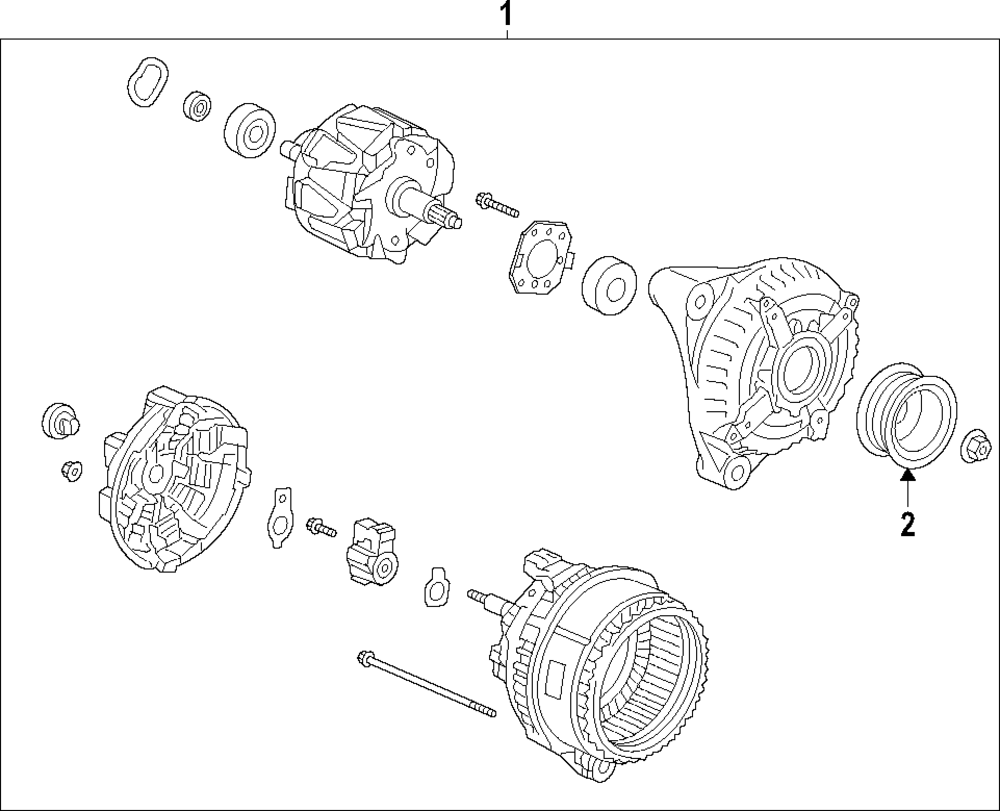 1

2