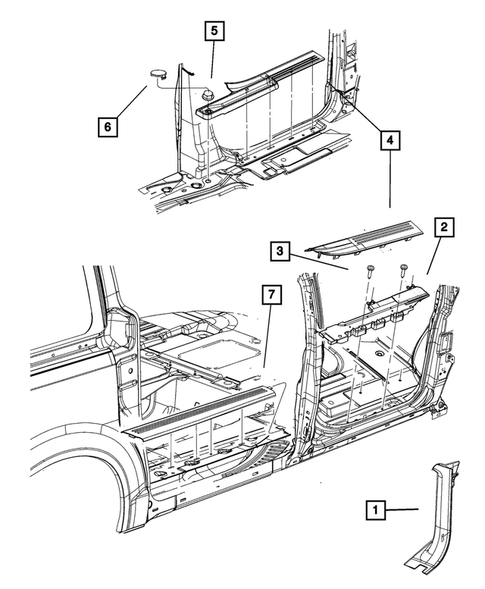 5
6
4
2
3
7
1