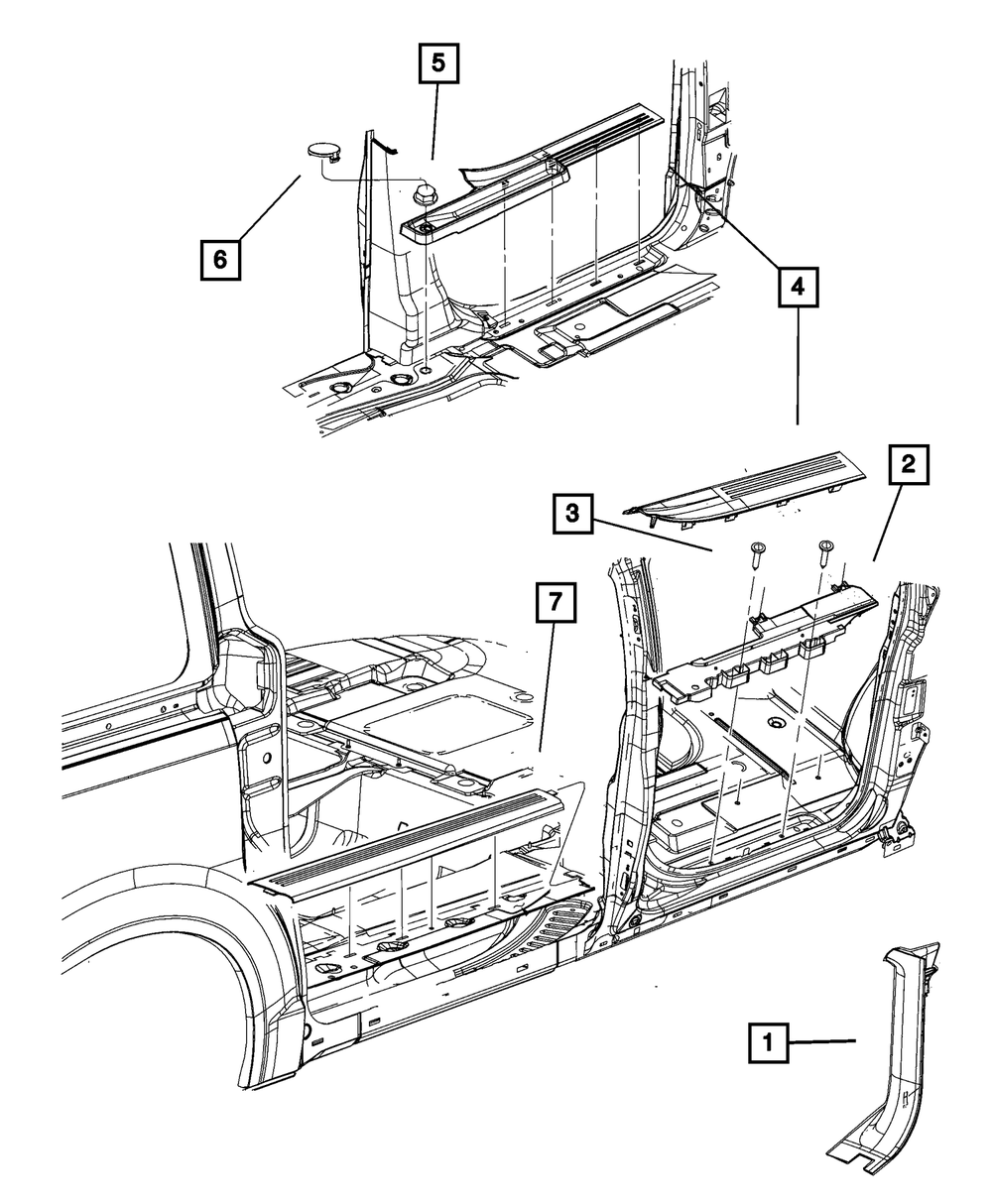 5
6
4
2
3
7
1