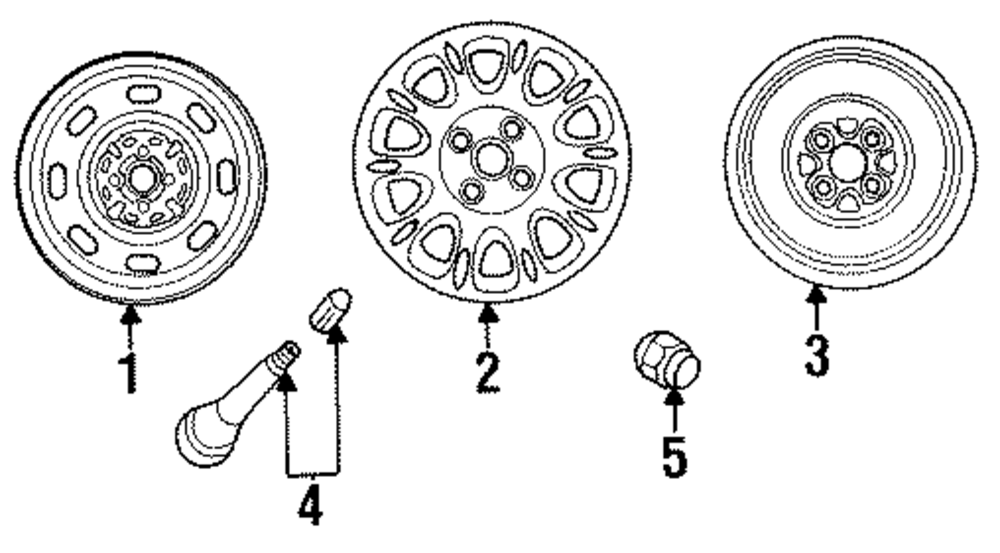 1
2
3
4
5