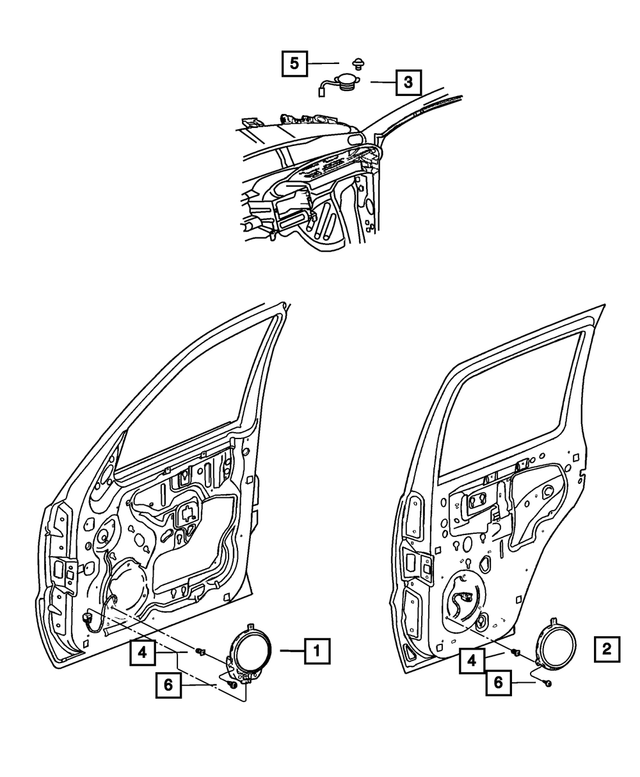 5
3
4
6
1
4
6
2