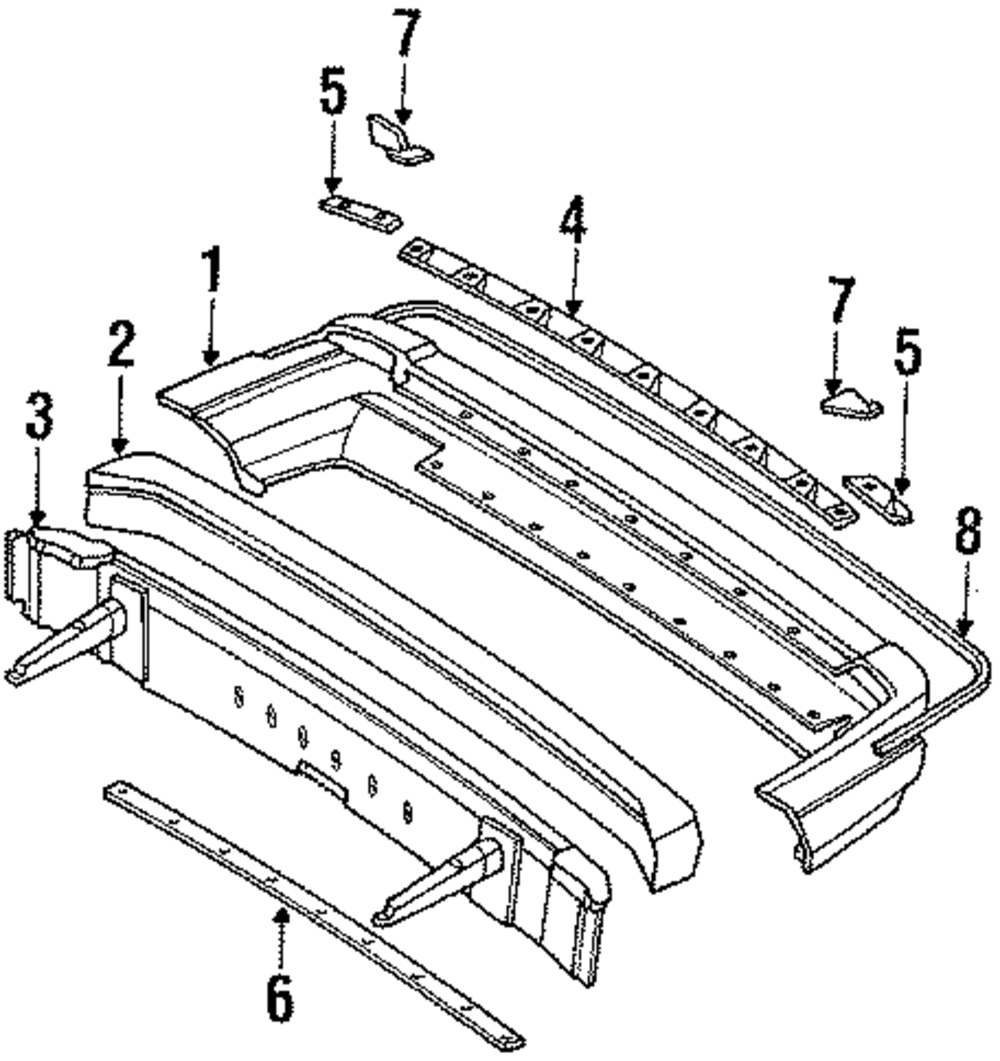 7
5
4
1
7
2
5
3
8
6