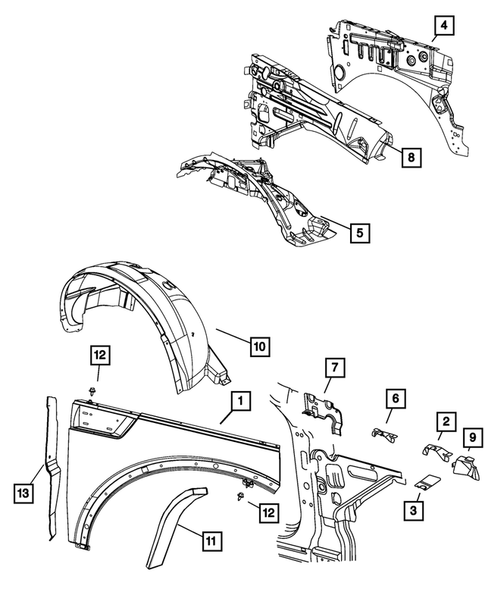 4
8
5
10
12
7
1
6
2
9
13
12
3
11