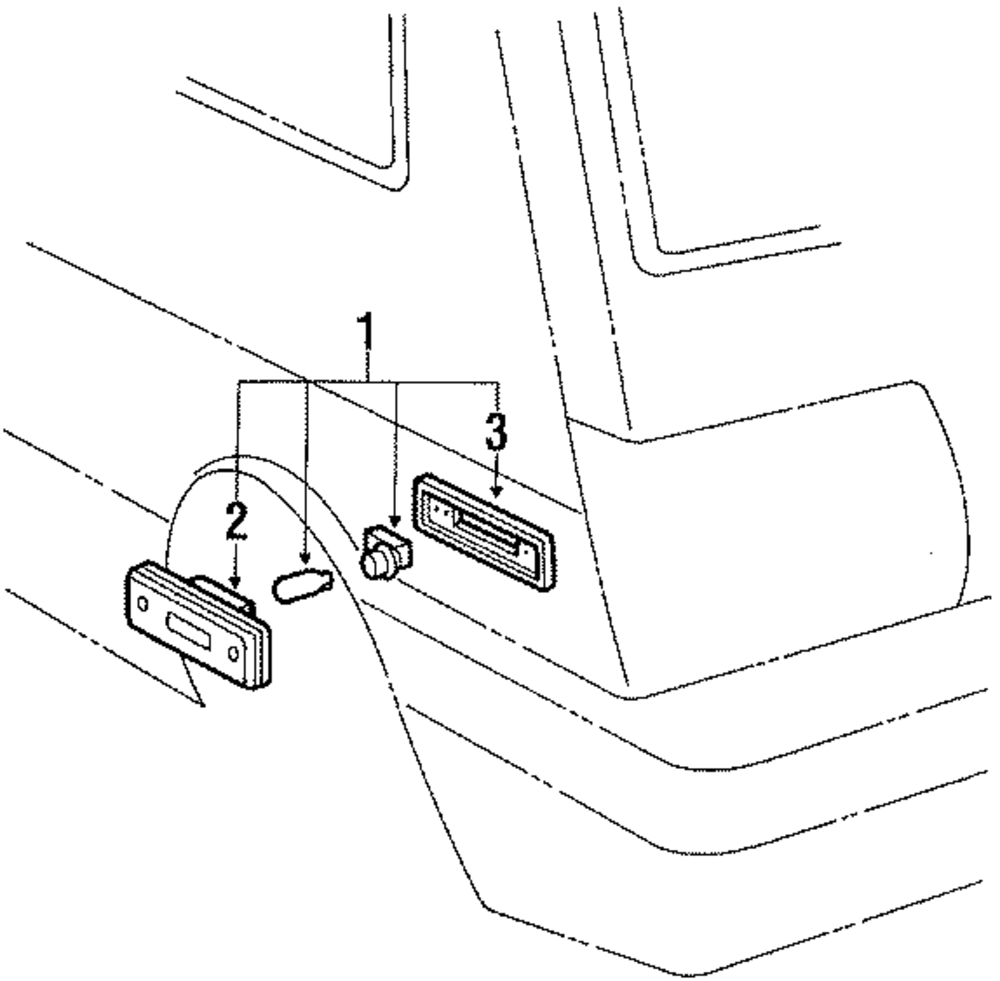 1
3
2