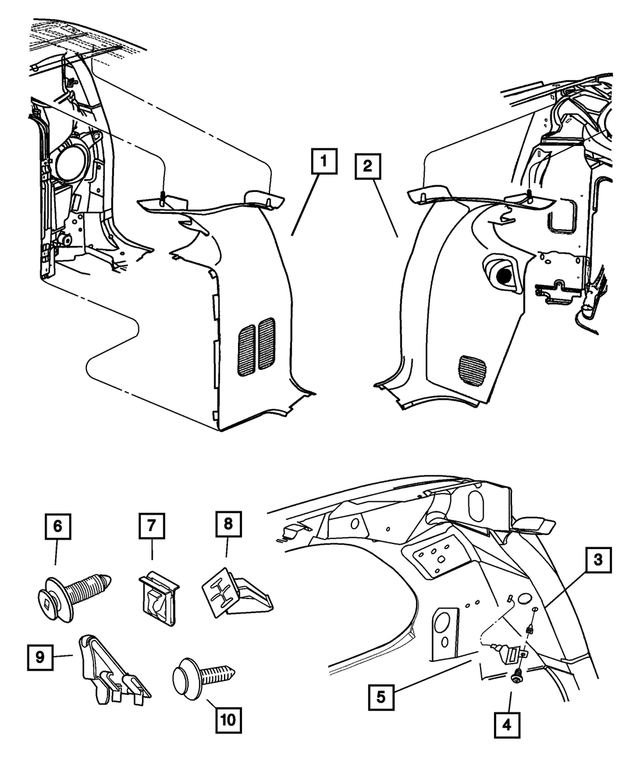 1
2
6
7
8
3
9
10
5
4