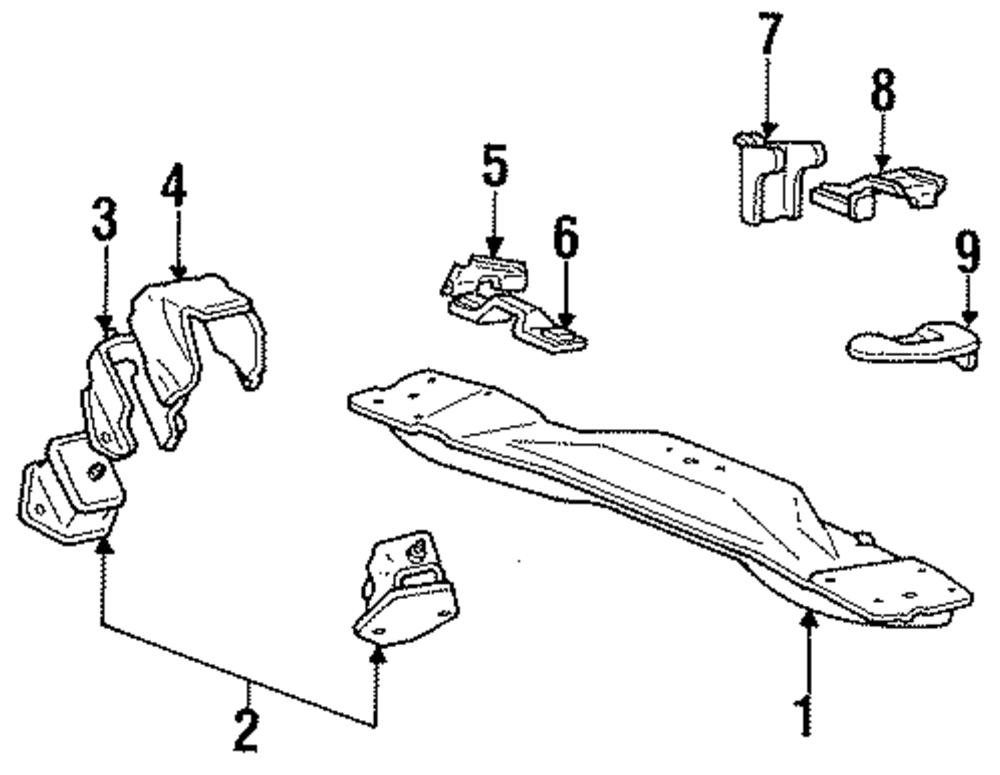 7
8
5
4
3
6
9
2
1