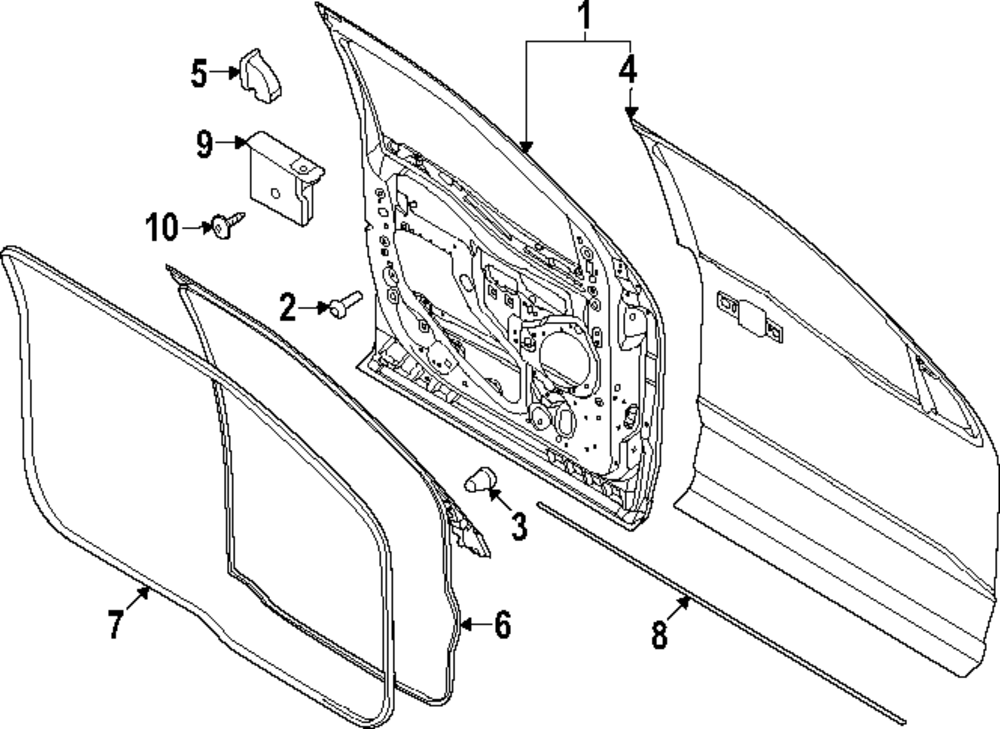 1
4
5
9
10
2
3
7
6
8