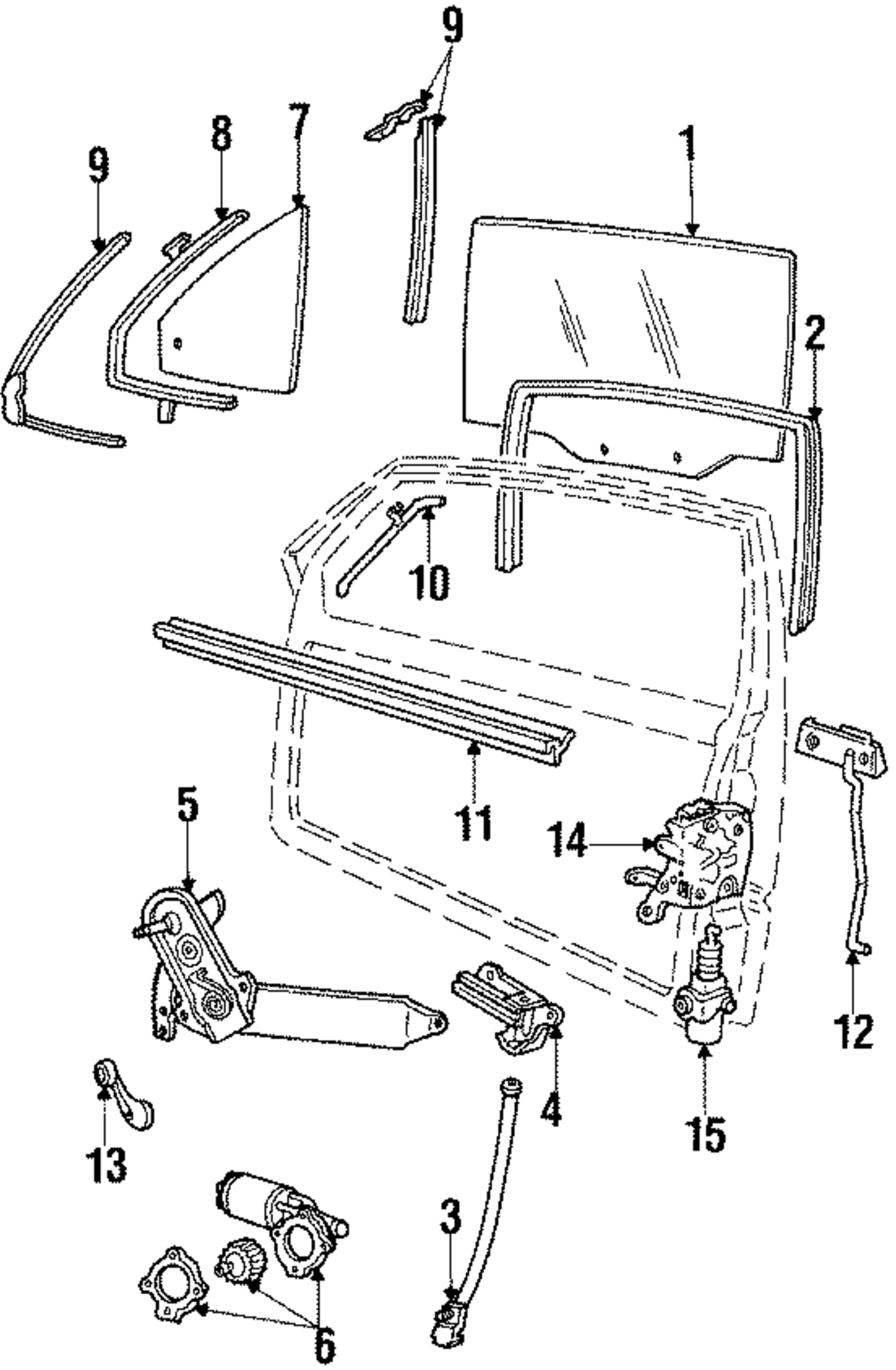 9
9
8
7
1
2
10
11
5
14
12
4
15
13
3
6