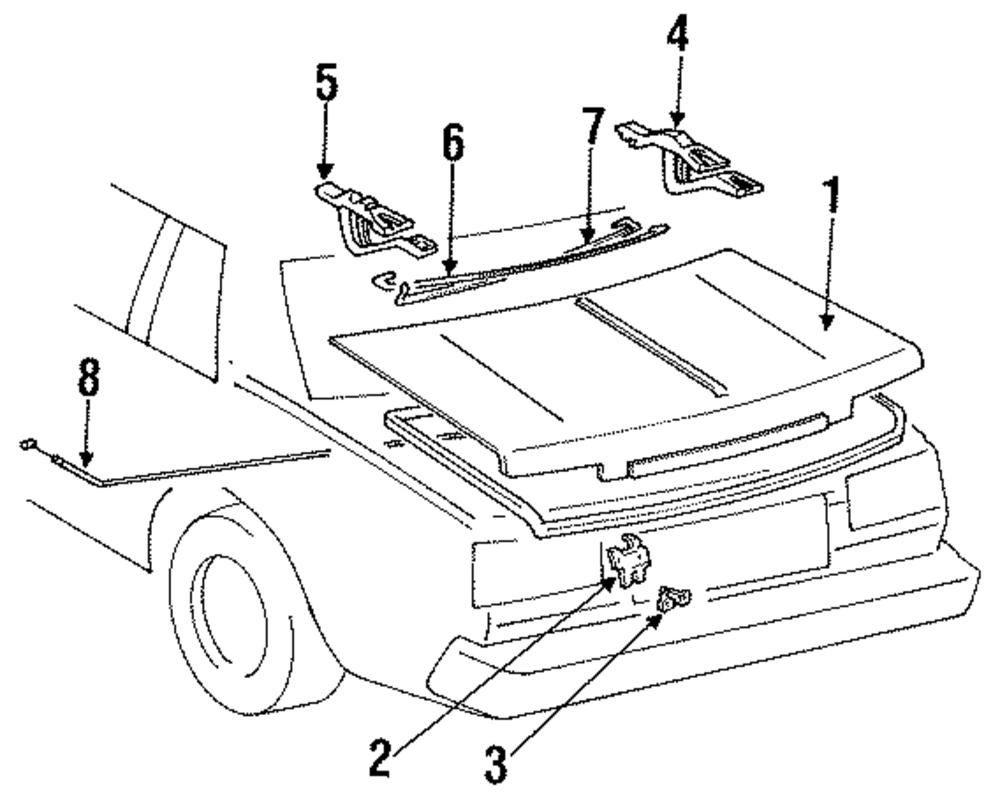 5
4
6
7
1
8
2
3