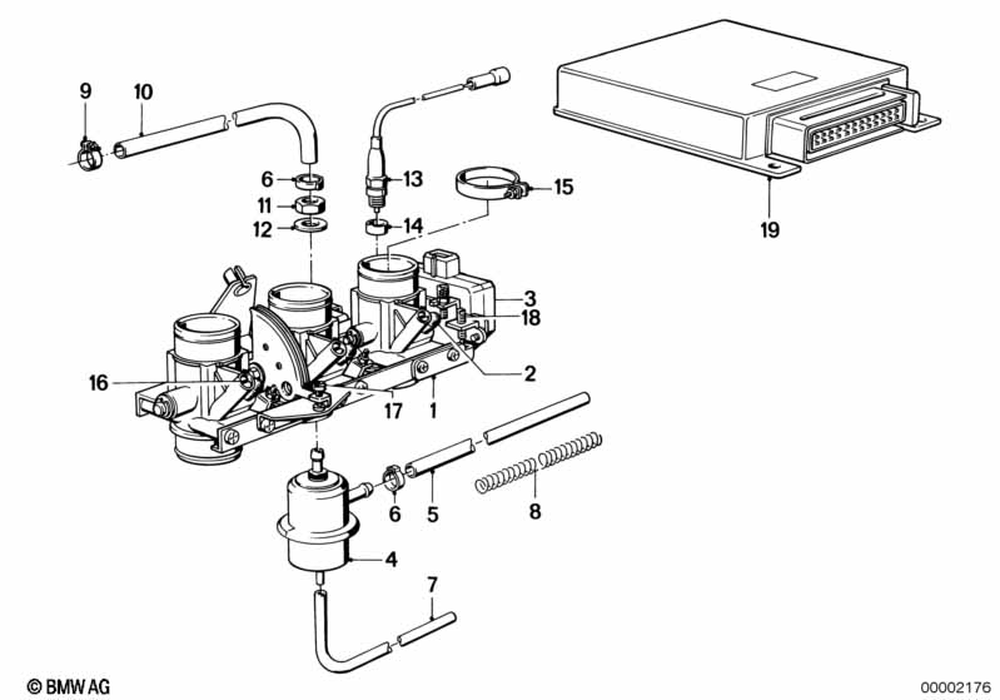 9
10
6
11
12
13
14
15
19
3
18
2
16
17
1
6
5
8
4
7
© BMW AG
00002176