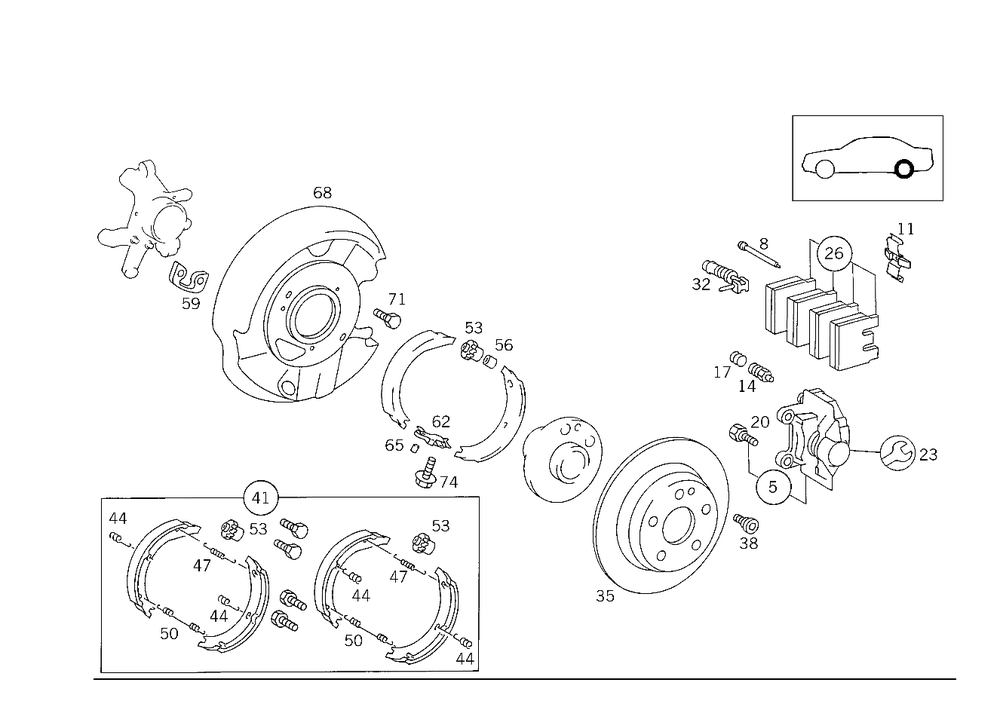 68
59
71
53
56
62
65
74
8
11
26
32
17
14
20
23
5
38
35
41
44
53
47
44
50
53
47
44
50
44