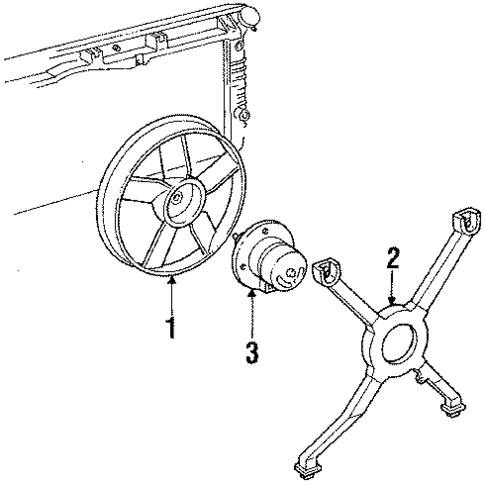 2
1
3