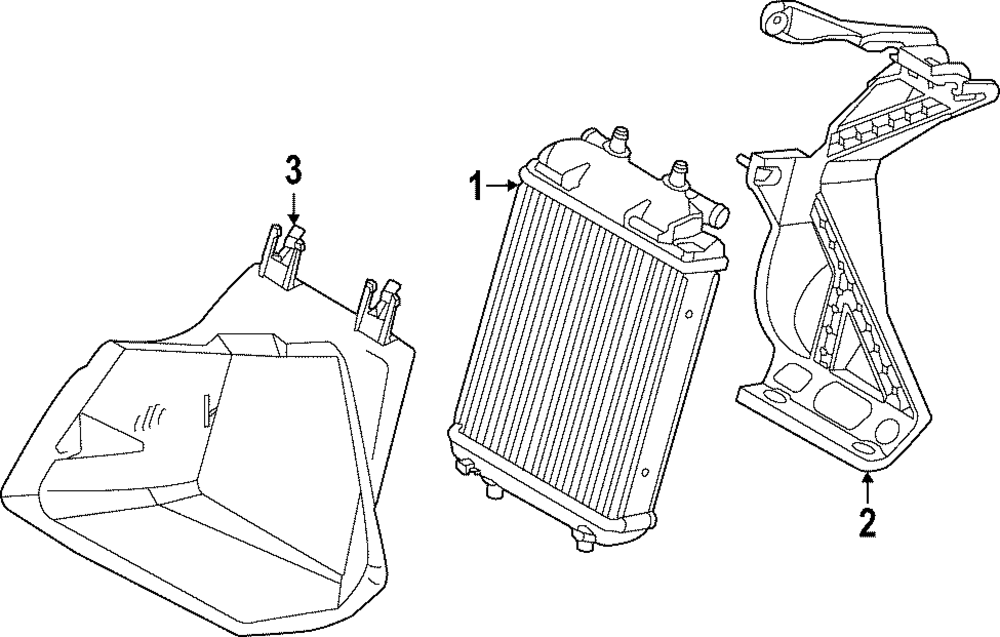 3
1
2