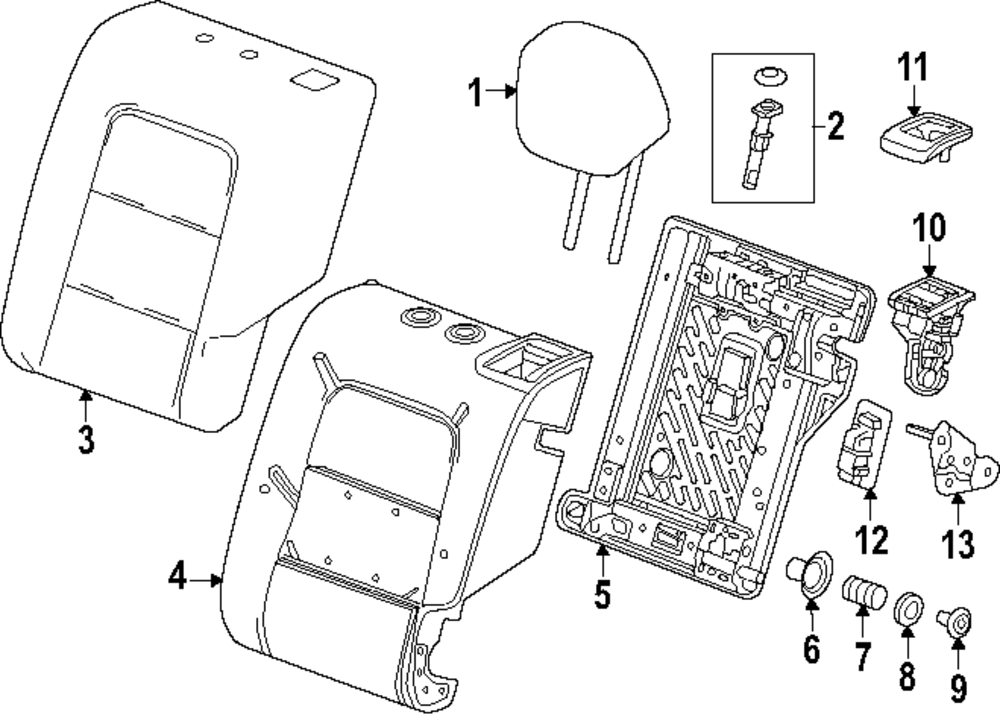 1
2
11
10
3
4
5
12
13
6
7
8
9