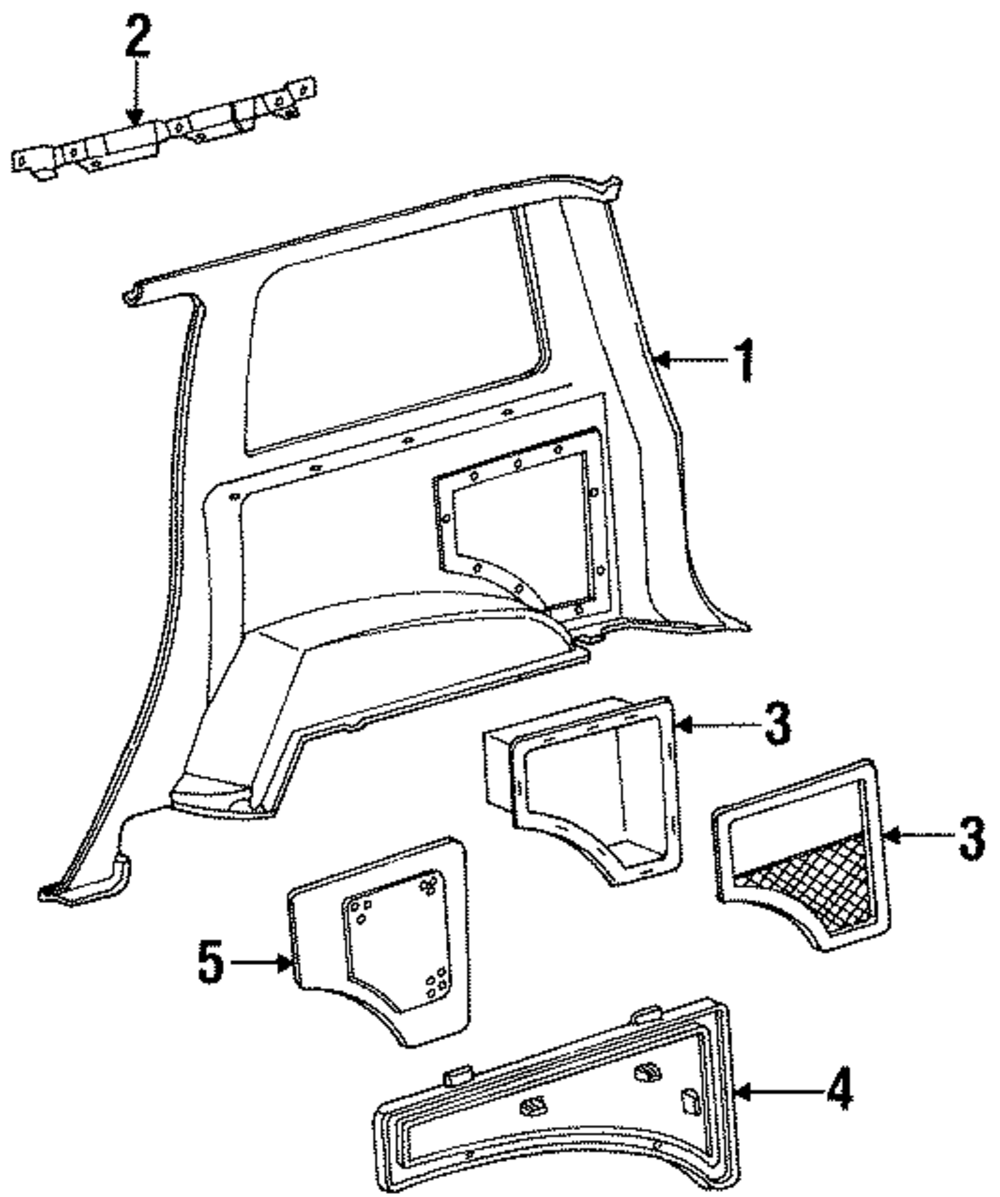 2
1
3
3
5
4