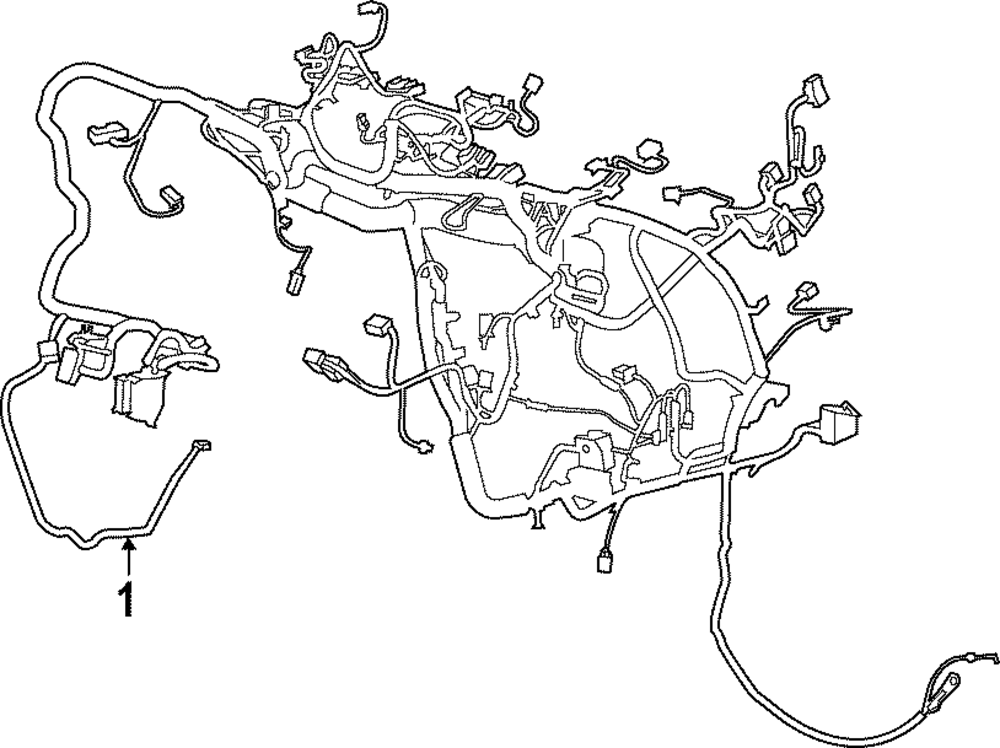 1