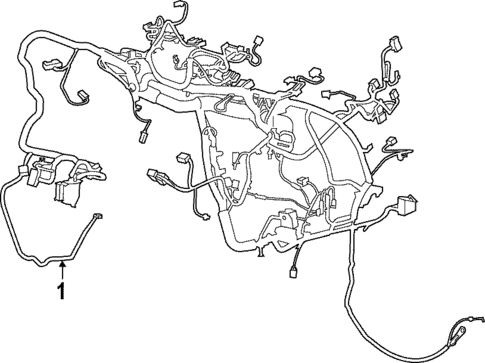 1