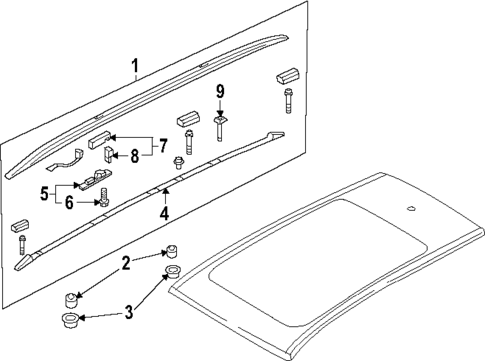 1
9
7
8
5
6
4
2
3