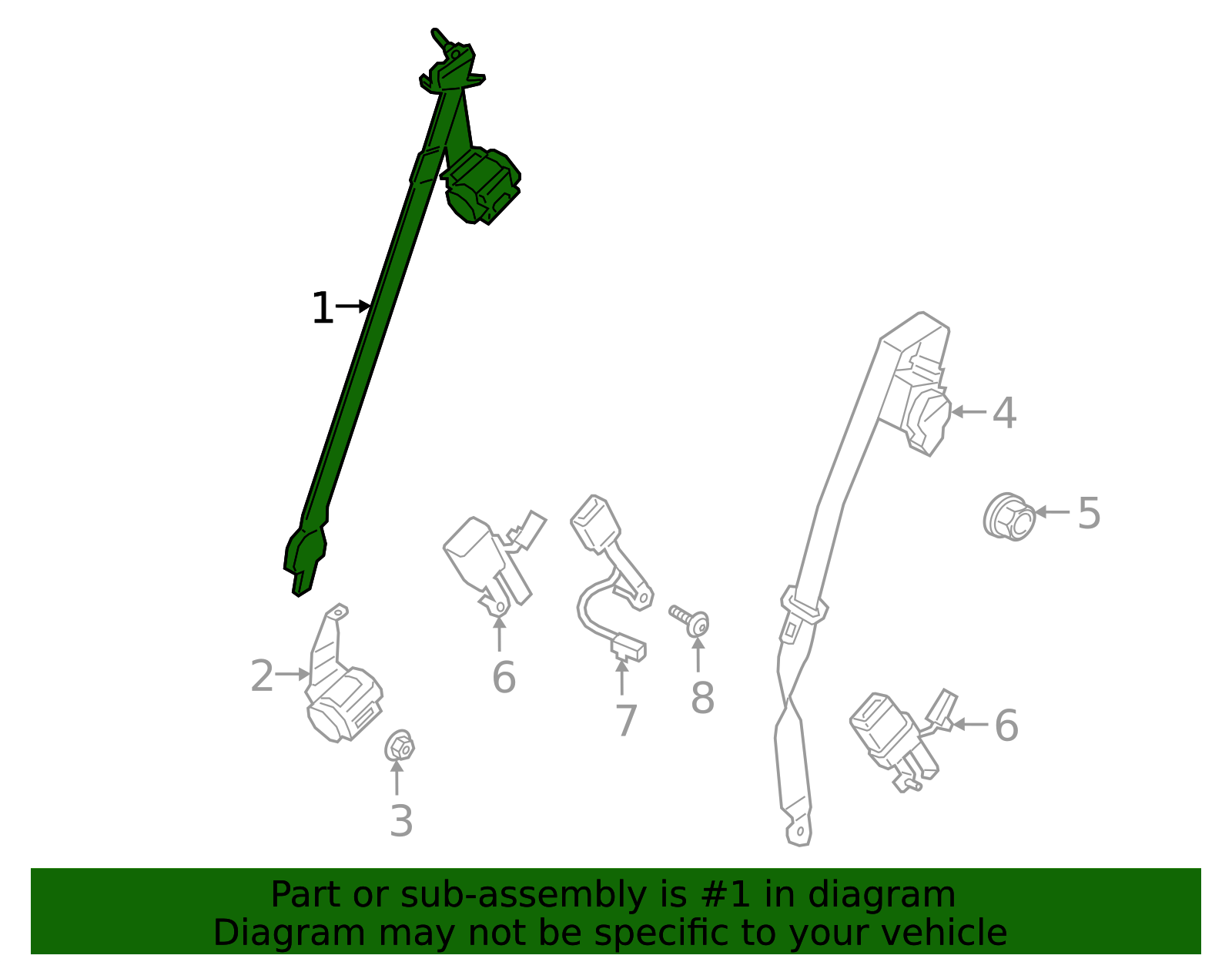 1
4
5
2
6
7
8
6
3

Part or sub-assembly is #1 in diagram
Diagram may not be specific to your vehicle