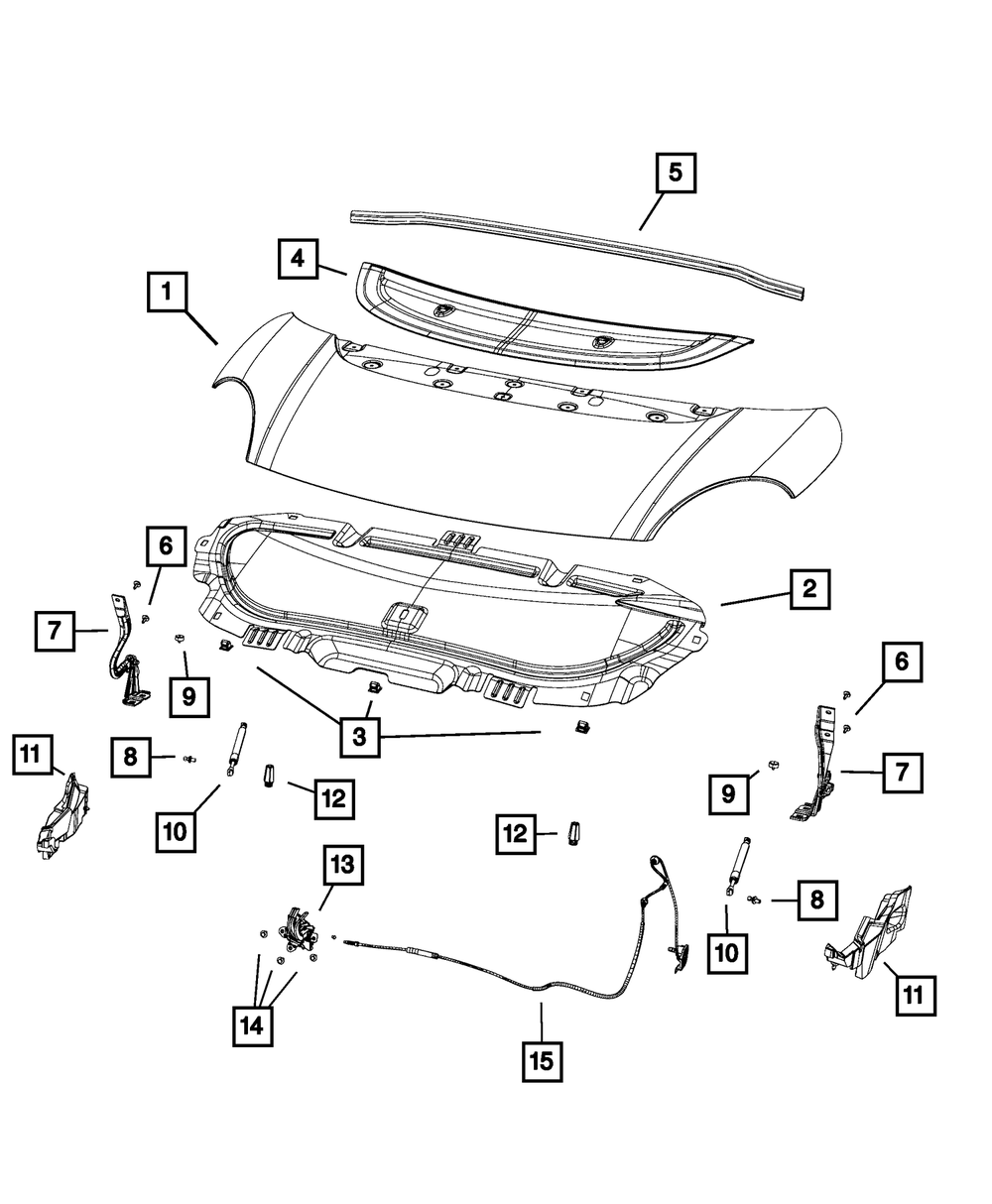 5
4
1
6
2
7
9
6
3
11
8
7
9
10
12
12
13
8
10
11
14
15