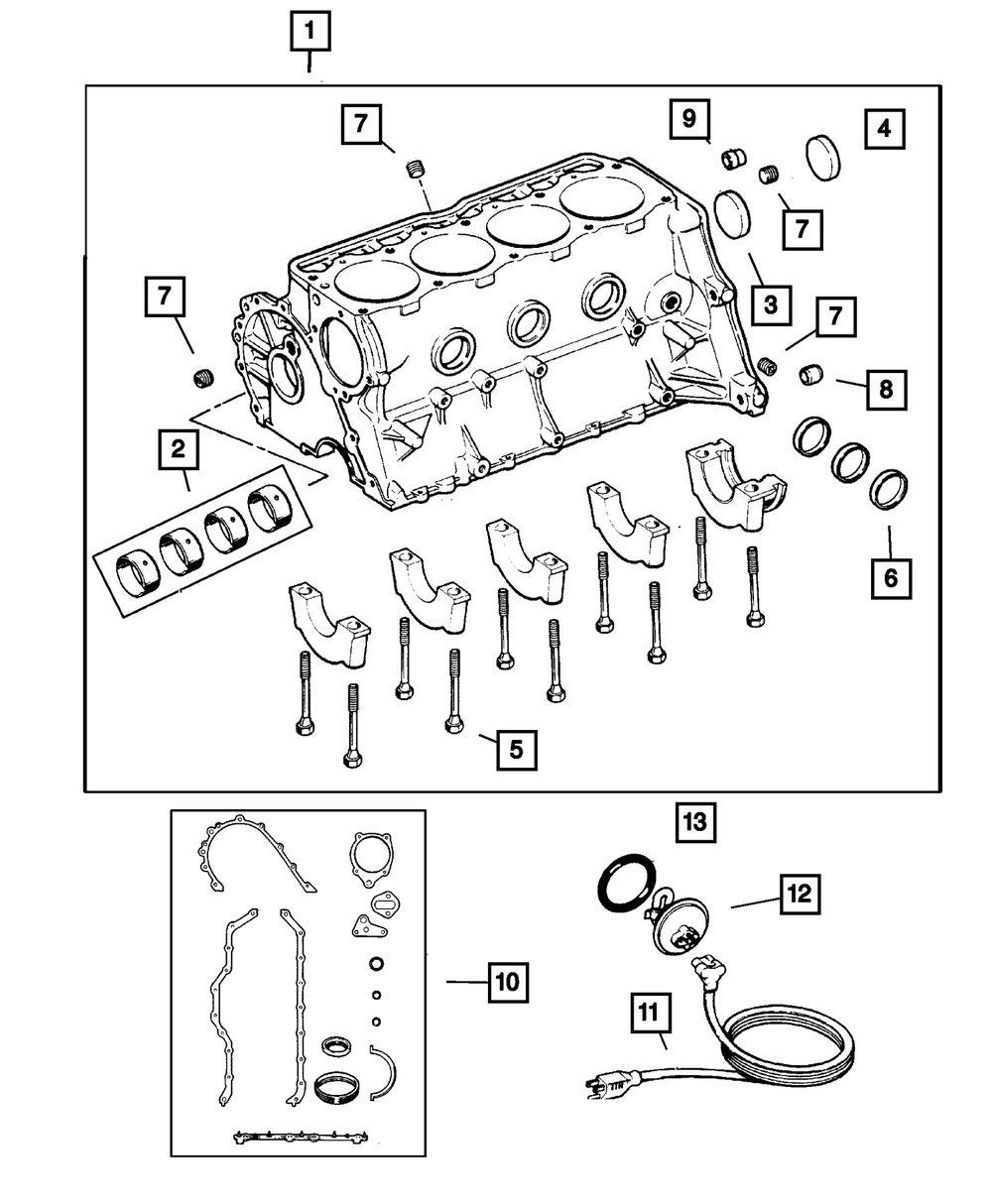 1
7
9
4
7
3
7
7
8
2
6
5
13
12
10
11