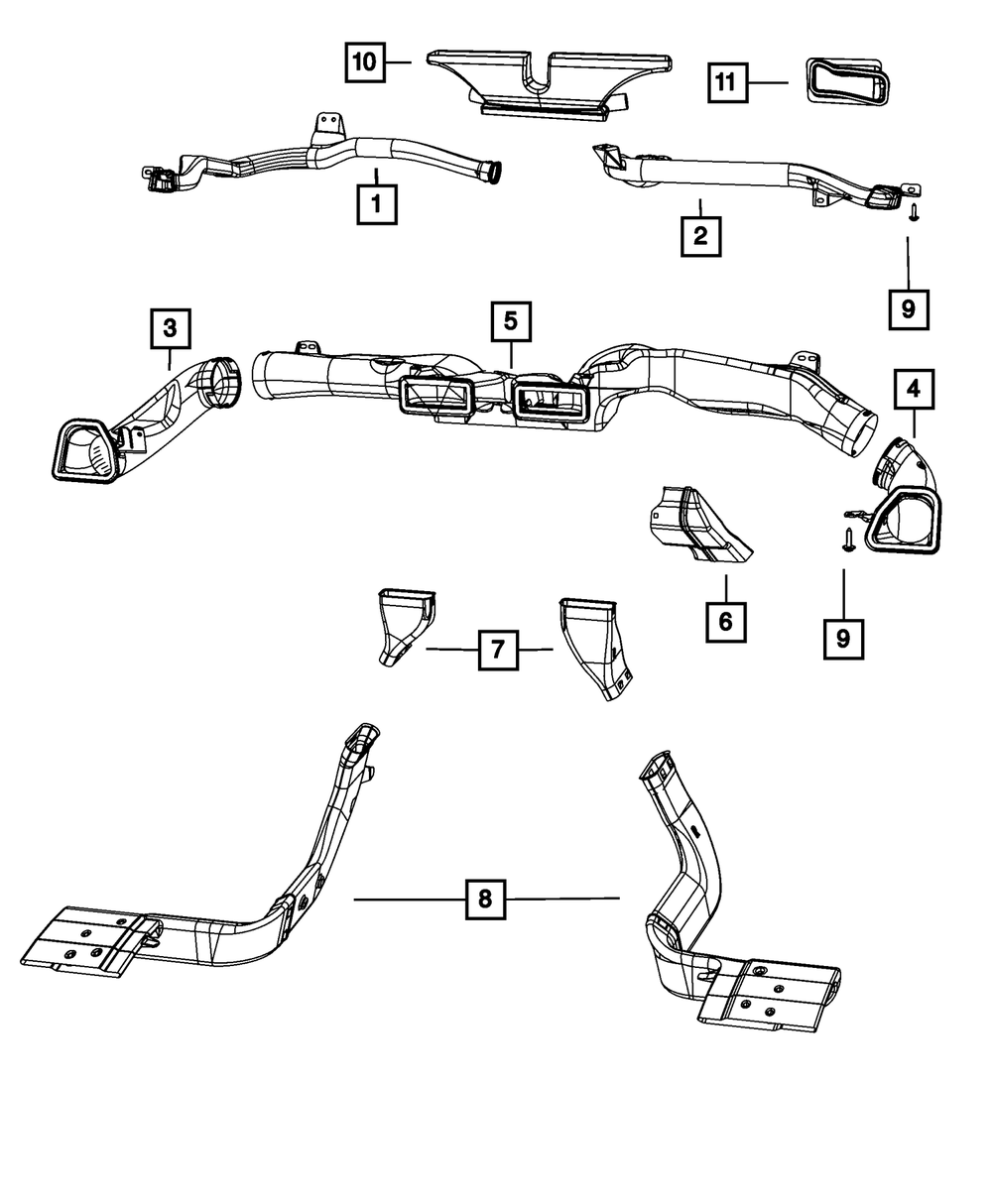 10
11
1
2
9
3
5
4
6
9
7
8